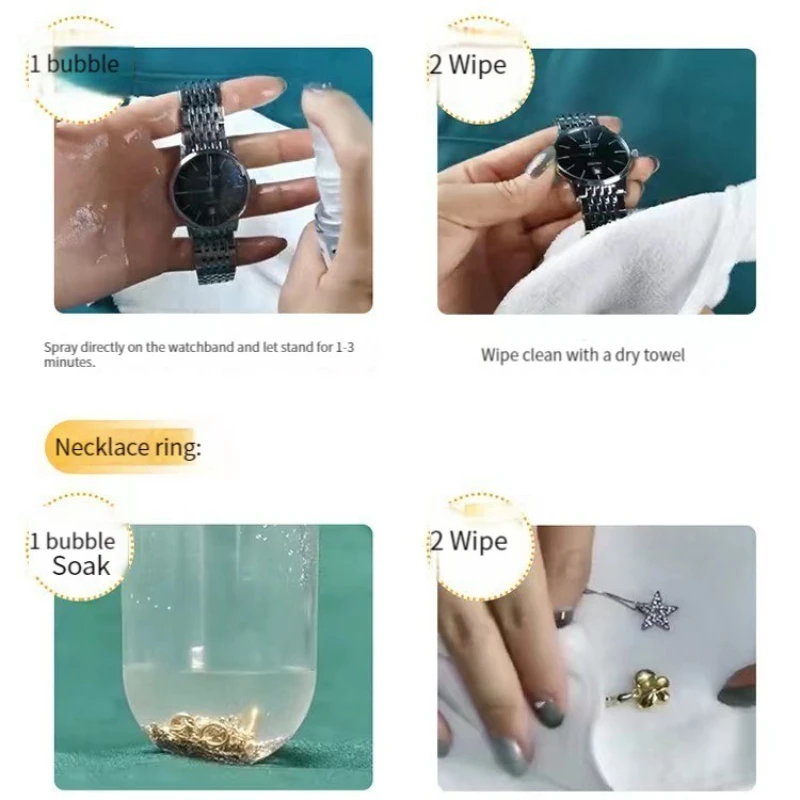 1 bubble

2 Wipe

Spray directly on the watchband and let stand for 1-3 minutes.

Wipe clean with a dry towel

Necklace ring:

1 bubble
Soak

2 Wipe