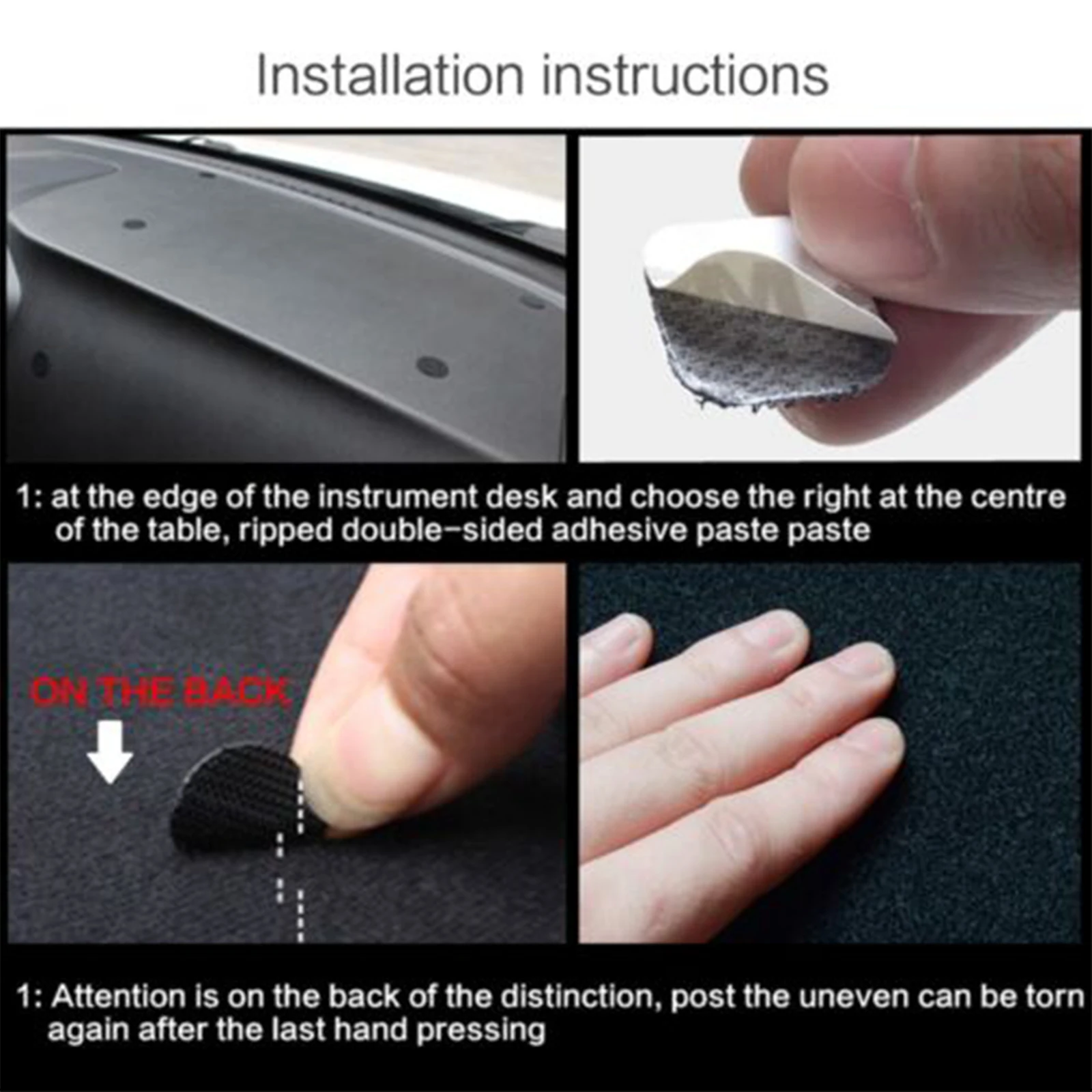 Installation instructions

1: at the edge of the instrument desk and choose the right at the centre of the table, ripped double-sided adhesive paste paste

ON THE BACK

1: Attention is on the back of the distinction, post the uneven can be torn again after the last hand pressing