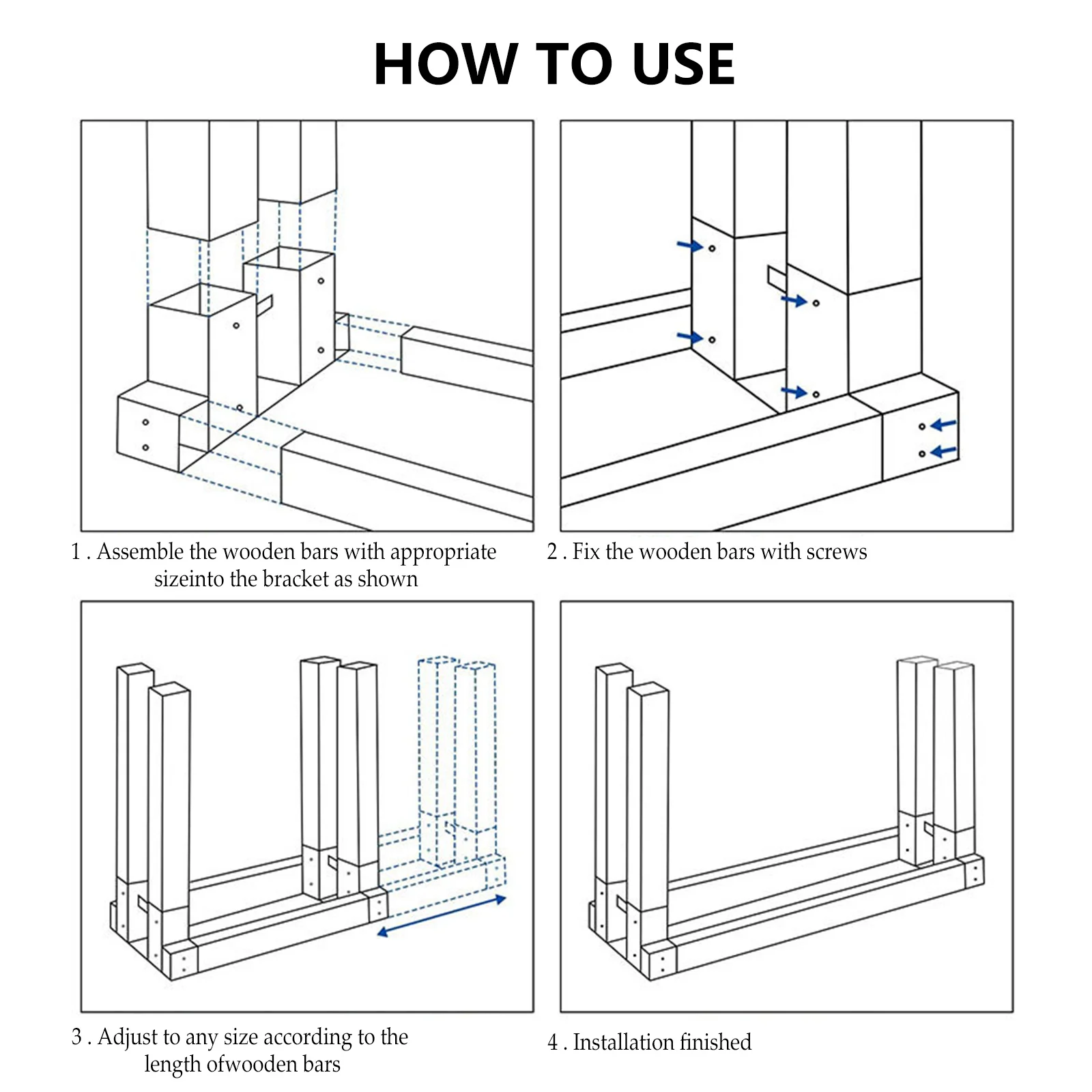 HOW TO USE

1 . Assemble the wooden bars with appropriate sizeinto the bracket as shown

2 . Fix the wooden bars with screws

3 . Adjust to any size according to the length ofwooden bars

4 . Installation finished