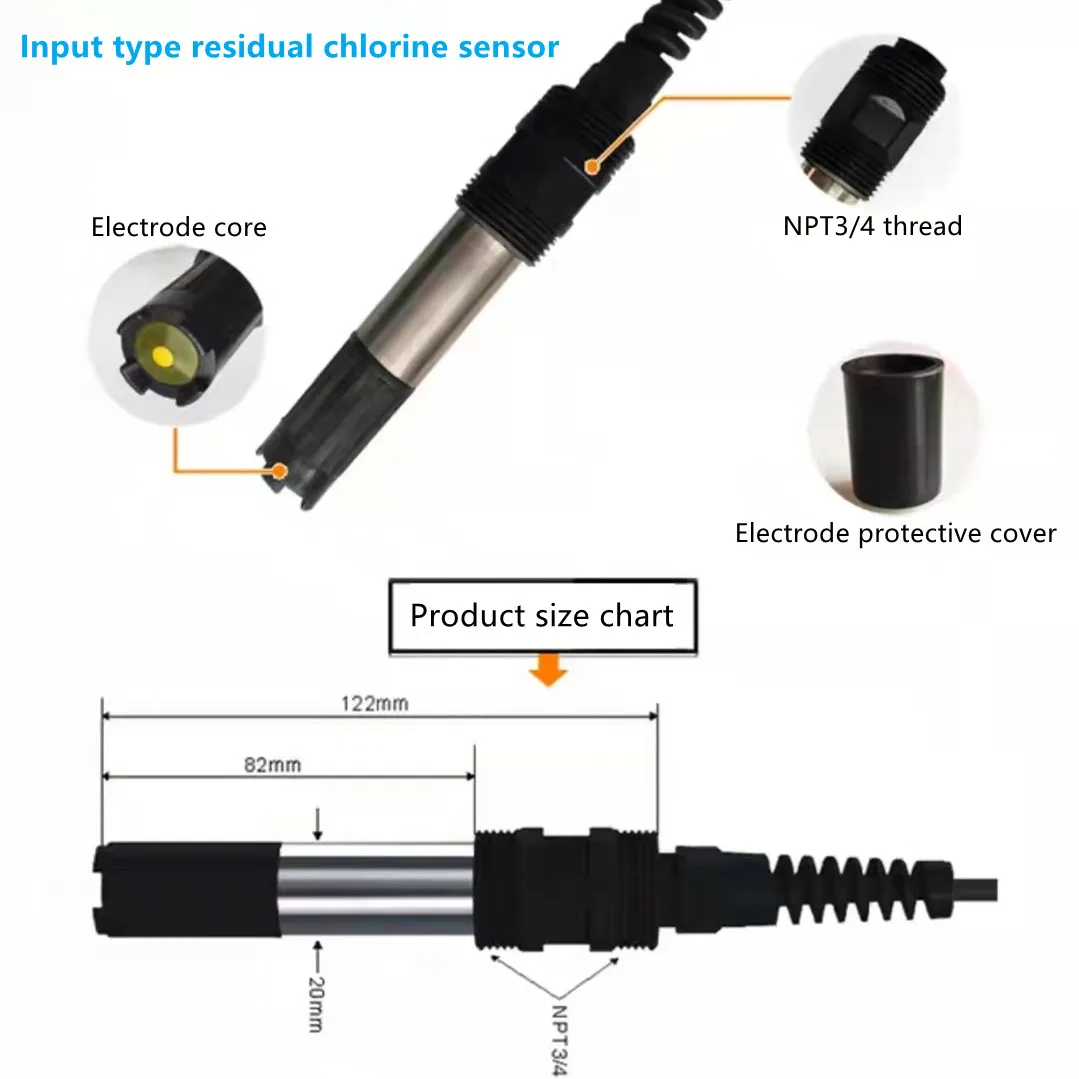 Input type residual chlorine sensor

Electrode core

NPT3/4 thread

Electrode protective cover

Product size chart

122mm

82mm

20mm

NPT3/4