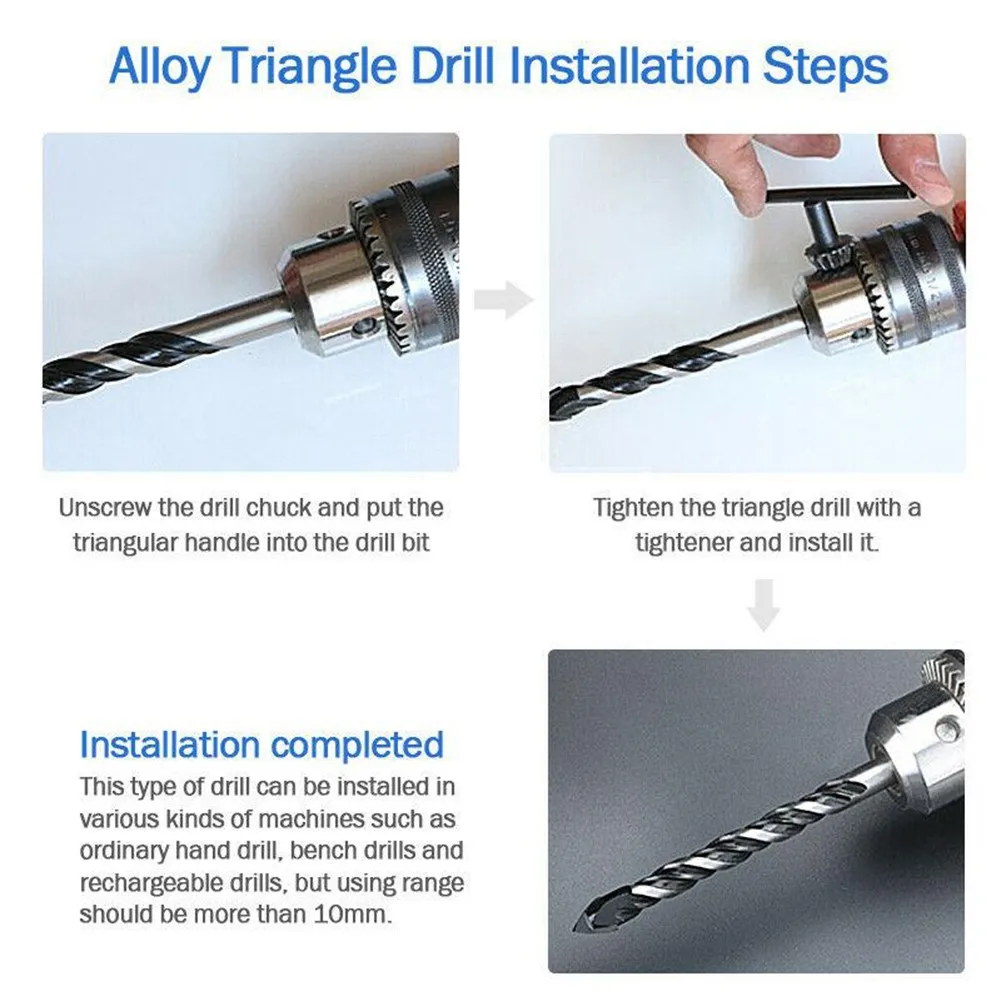 Alloy Triangle Drill Installation Steps

Unscrew the drill chuck and put the triangular handle into the drill bit

Tighten the triangle drill with a tightener and install it.

Installation completed
This type of drill can be installed in various kinds of machines such as ordinary hand drill, bench drills and rechargeable drills, but using range should be more than 10mm.