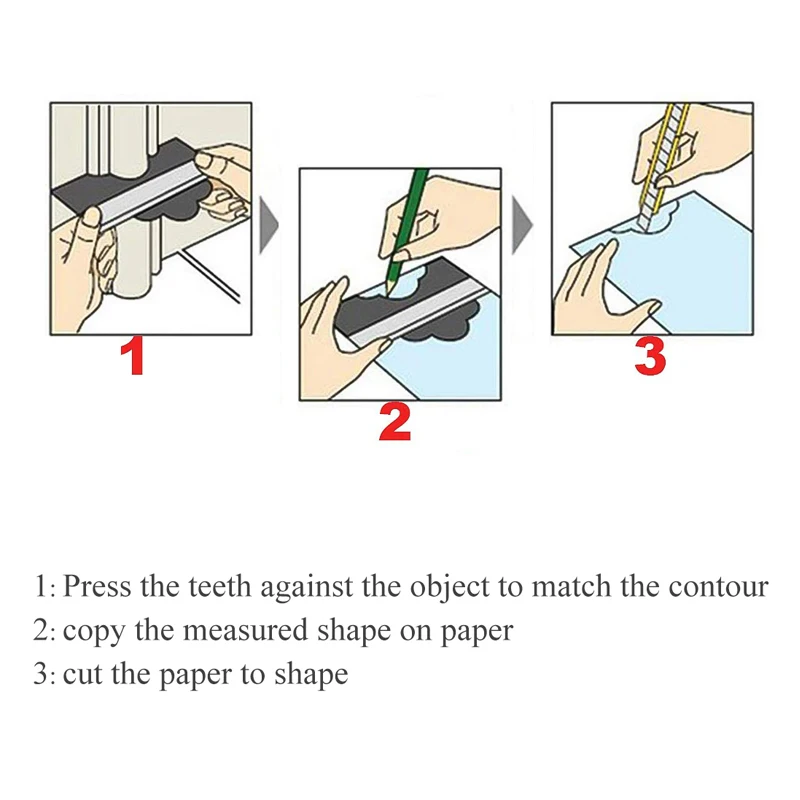 1

2

3

1: Press the teeth against the object to match the contour
2: copy the measured shape on paper
3: cut the paper to shape