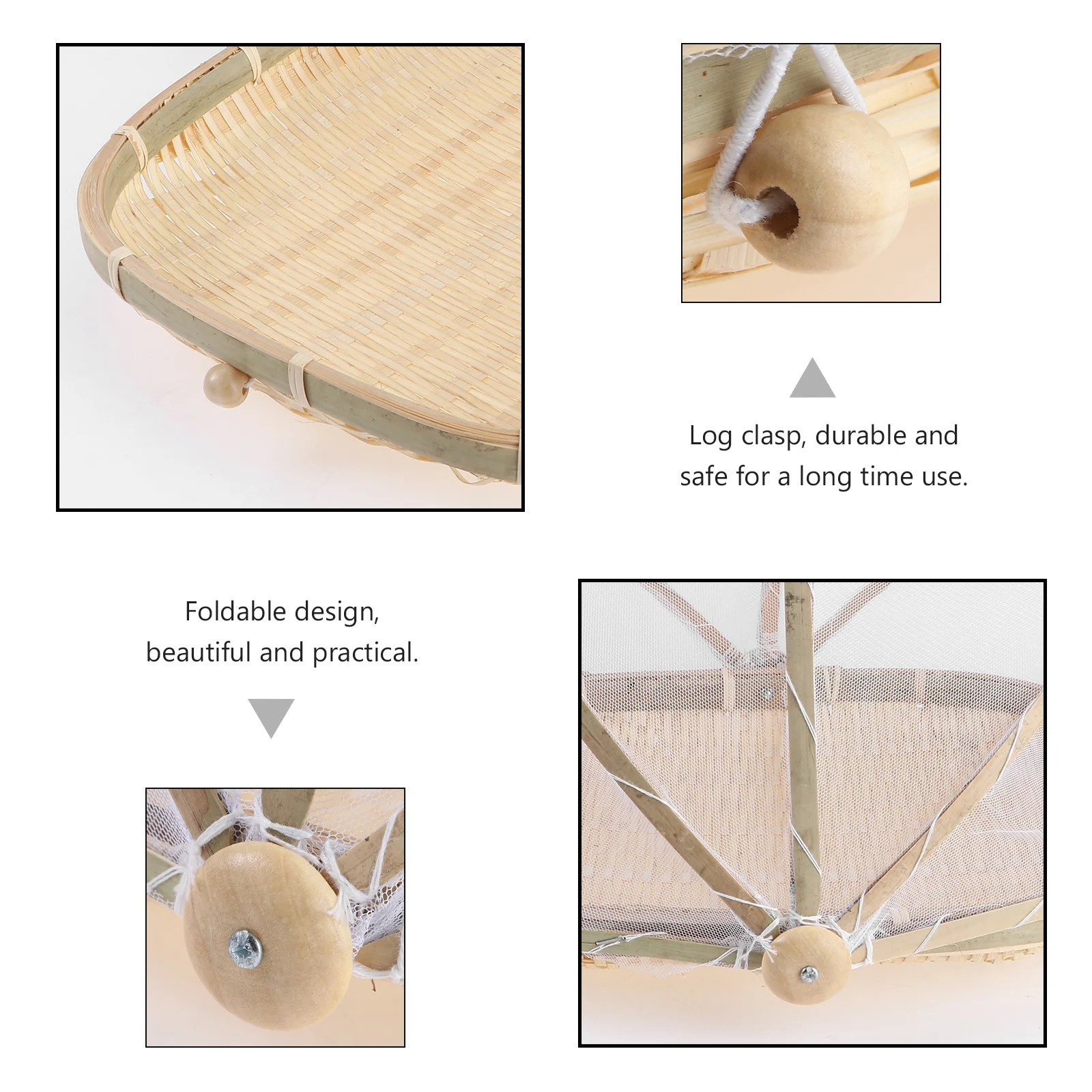 Log clasp, durable and safe for a long time use.

Foldable design, beautiful and practical.