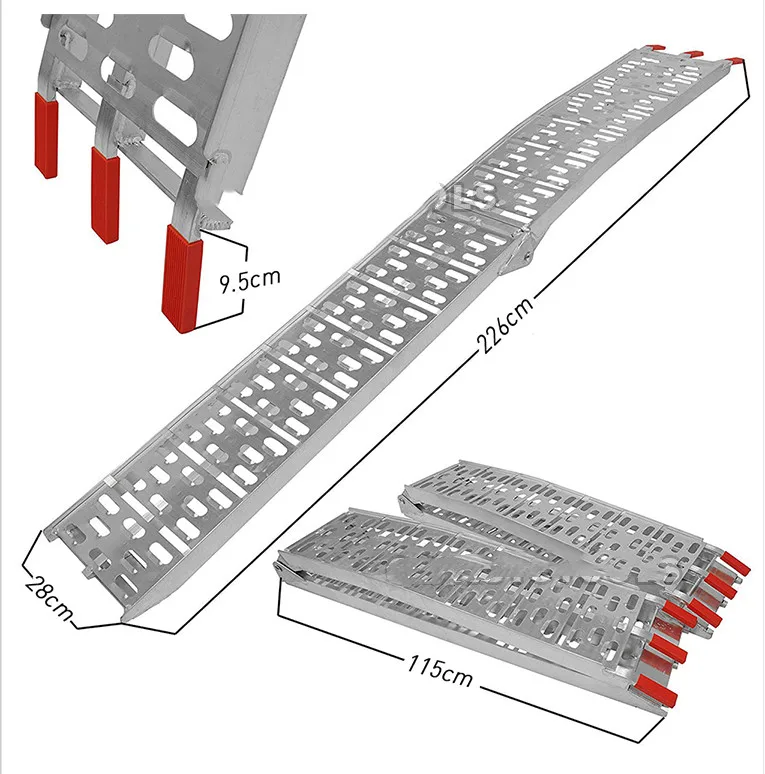 9.5cm

226cm

28cm

115cm