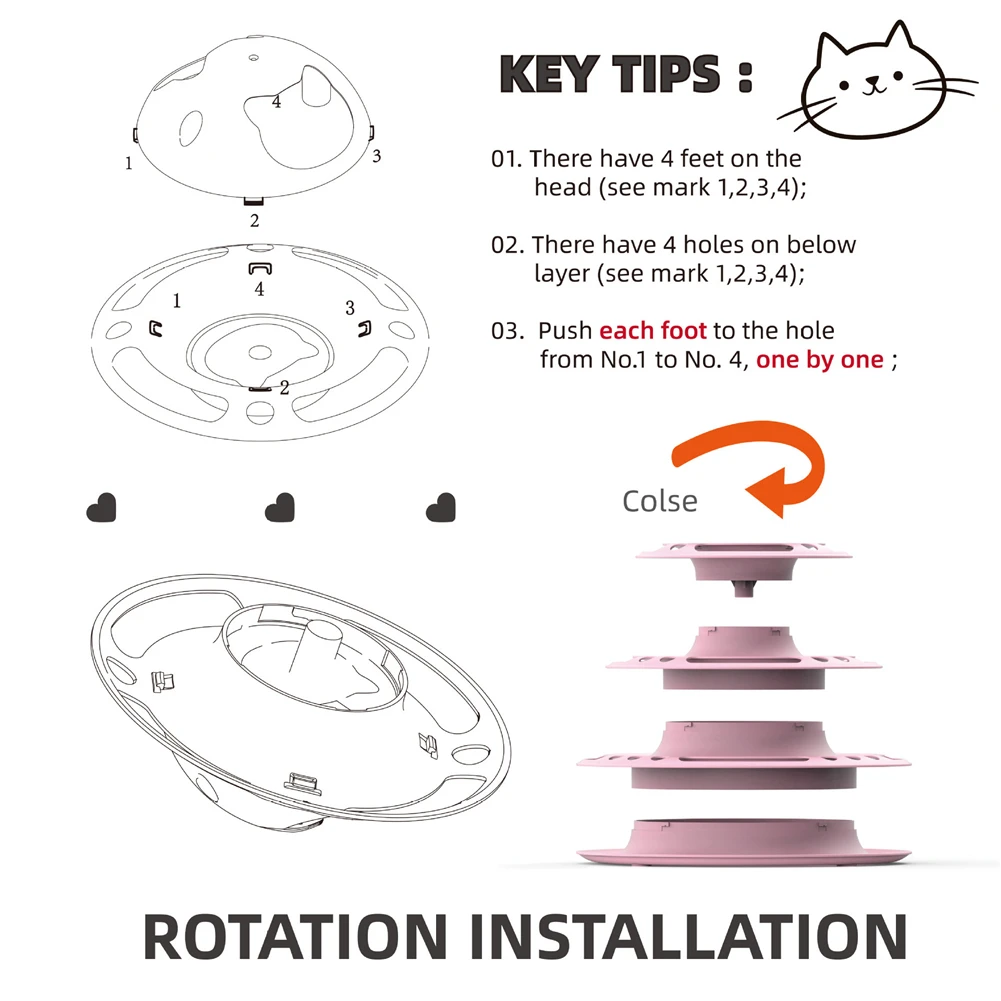 4
1
3
2

4
1
3
2

KEY TIPS :

01. There have 4 feet on the head (see mark 1,2,3,4);

02. There have 4 holes on below layer (see mark 1,2,3,4);

03. Push each foot to the hole from No.1 to No. 4, one by one ;

Colse

ROTATION INSTALLATION