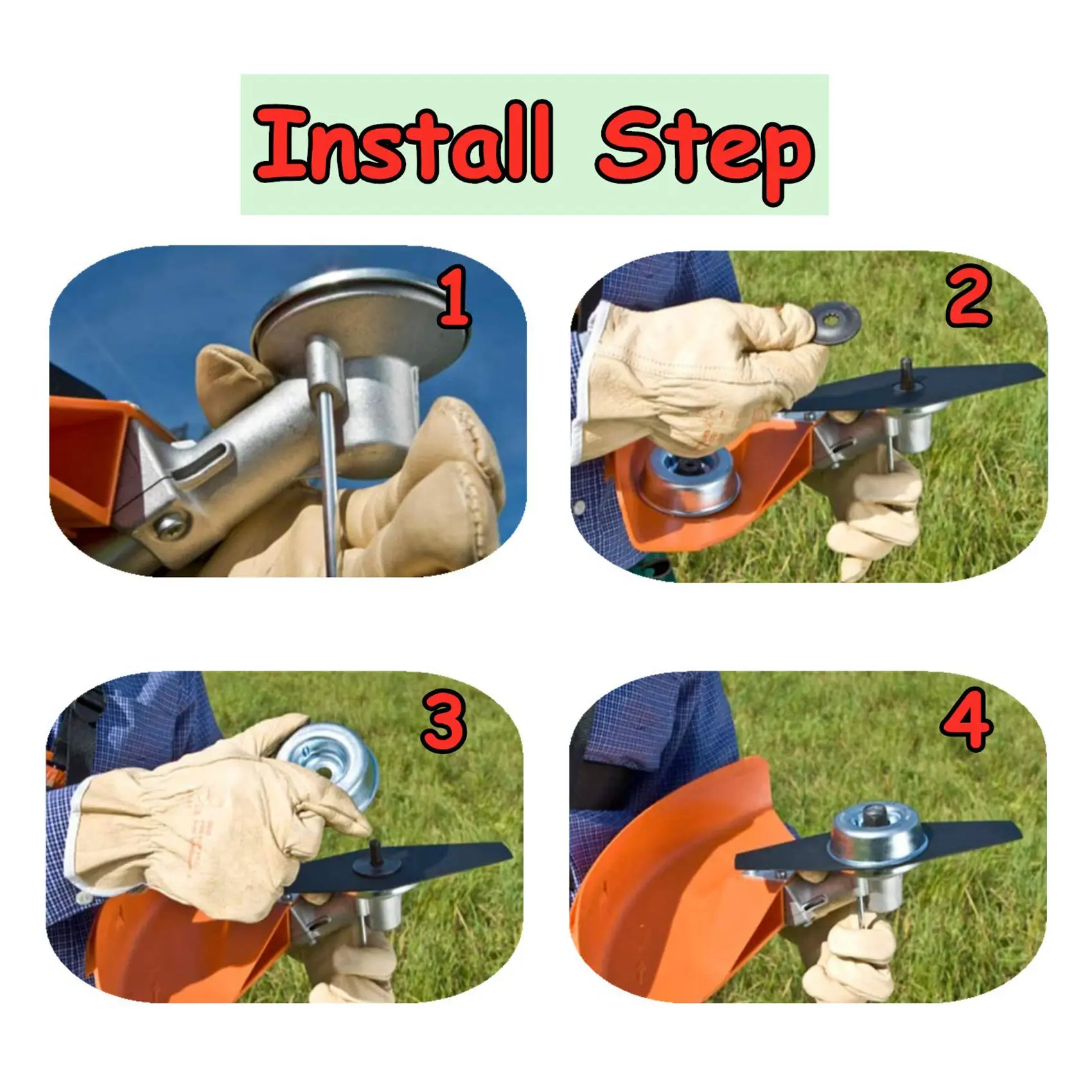 Install Step

1

2

3

4