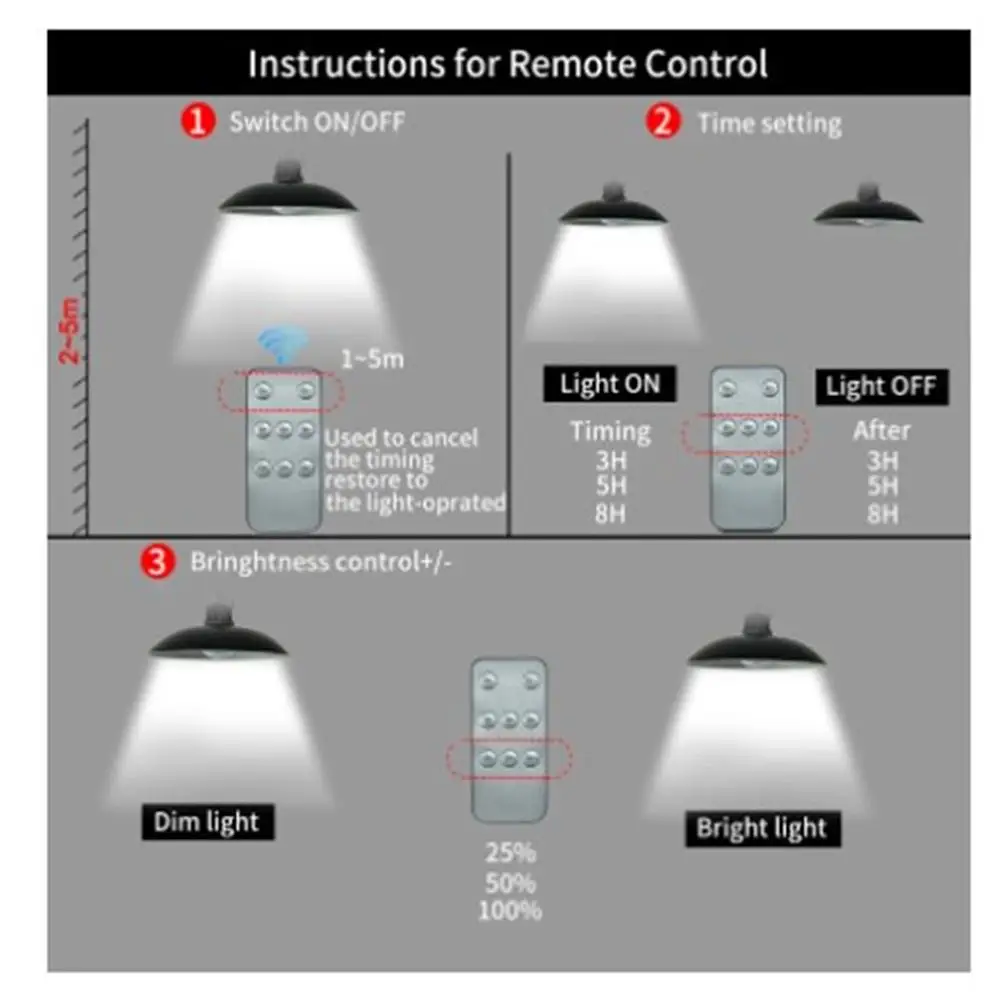 Instructions for Remote Control

1 Switch ON/OFF

2~5m

1~5m

Used to cancel the timing restore to the light-oprated

2 Time setting

Light ON

Timing
3H
5H
8H

Light OFF

After
3H
5H
8H

3 Bringhtness control+/-

Dim light

25%
50%
100%

Bright light