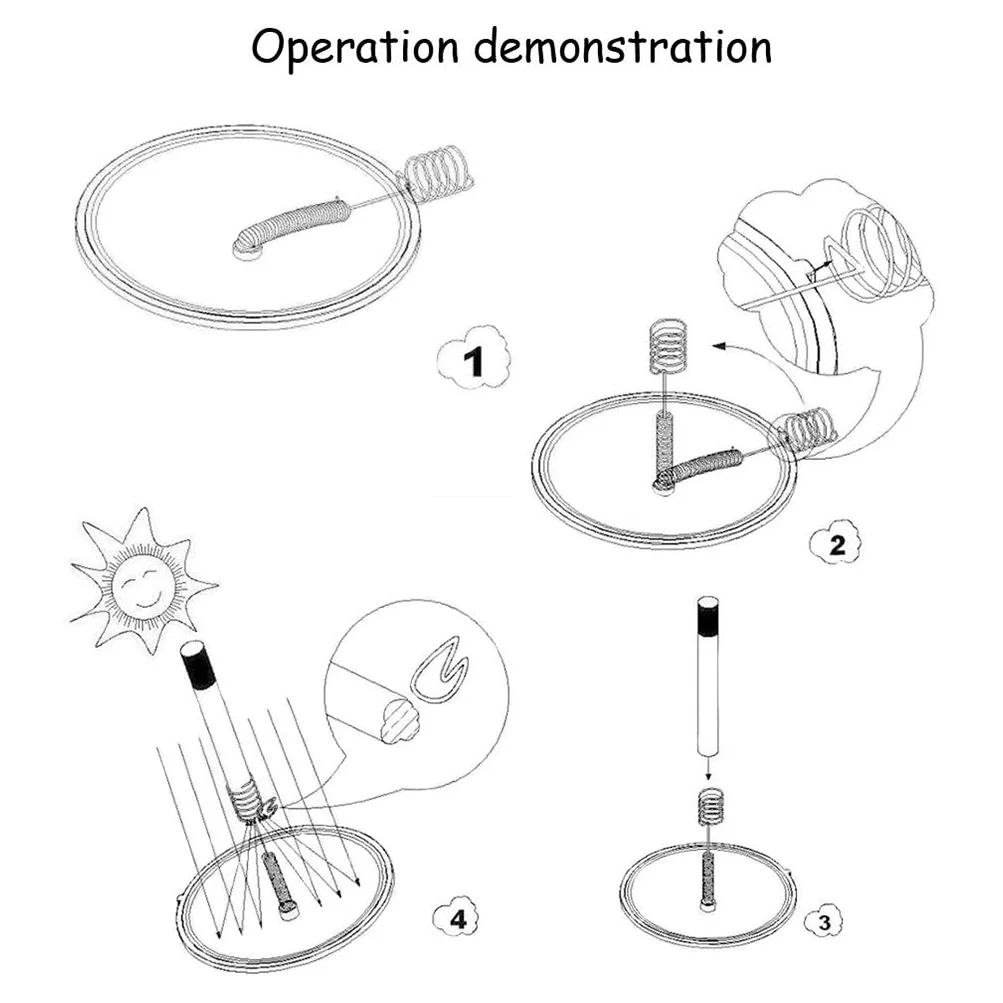 Operation demonstration

1

2

4

3