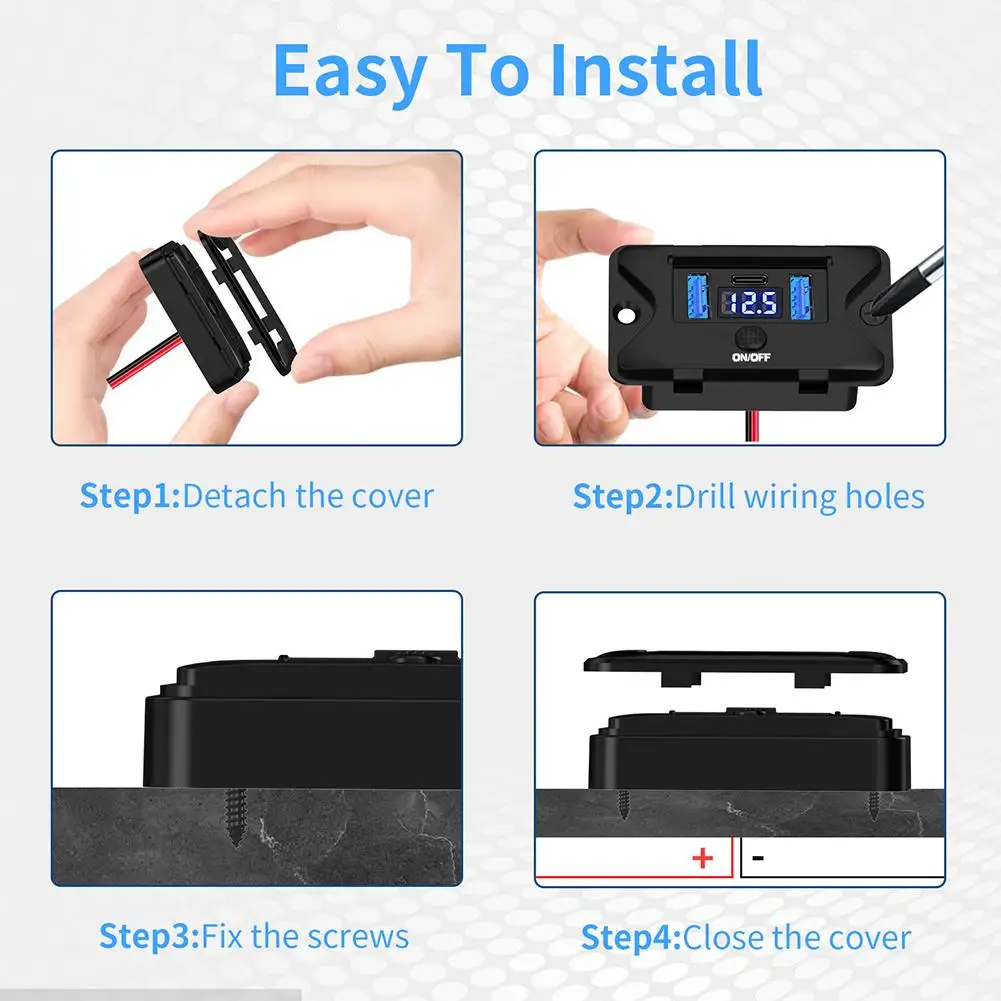 Easy To Install

12.5

ON/OFF

Step1:Detach the cover

Step2:Drill wiring holes

+

-

Step3:Fix the screws

Step4:Close the cover