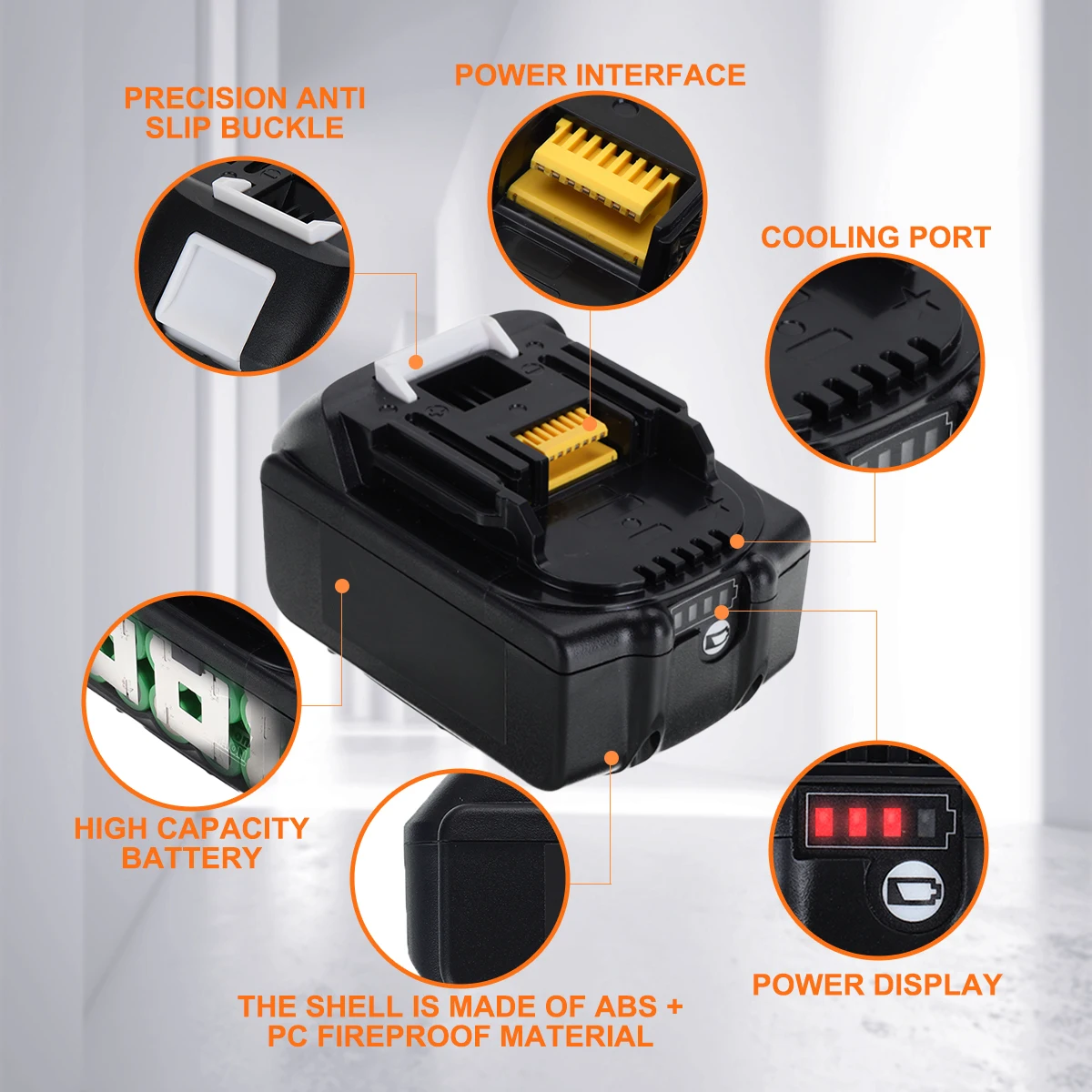 PRECISION ANTI SLIP BUCKLE

POWER INTERFACE

COOLING PORT

HIGH CAPACITY BATTERY

THE SHELL IS MADE OF ABS + PC FIREPROOF MATERIAL

POWER DISPLAY