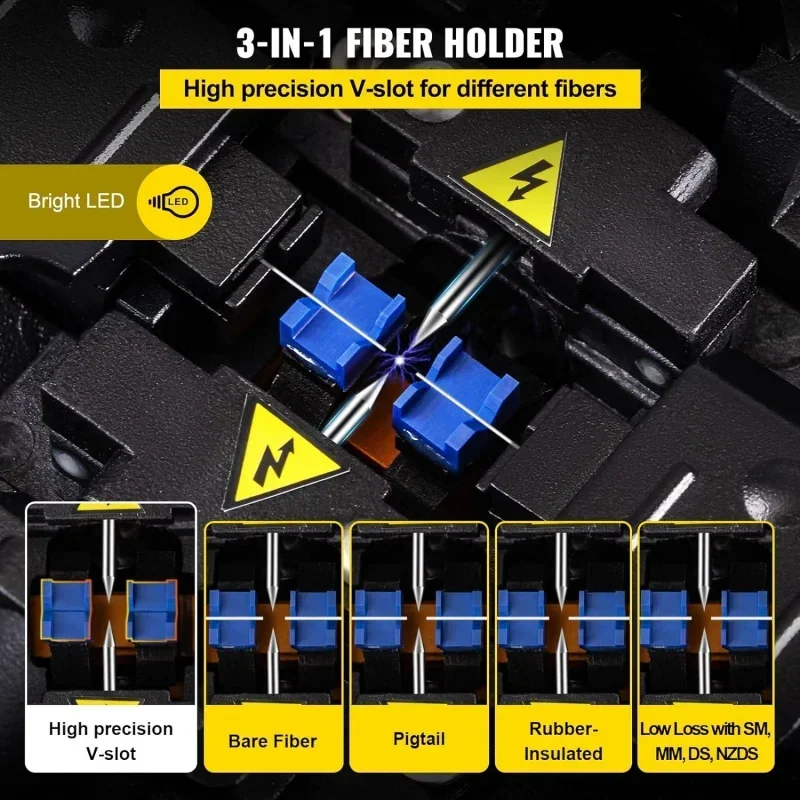 3-IN-1 FIBER HOLDER

High precision V-slot for different fibers

Bright LED

LED

High precision V-slot

Bare Fiber

Pigtail

Rubber-Insulated

Low Loss with SM, MM, DS, NZDS