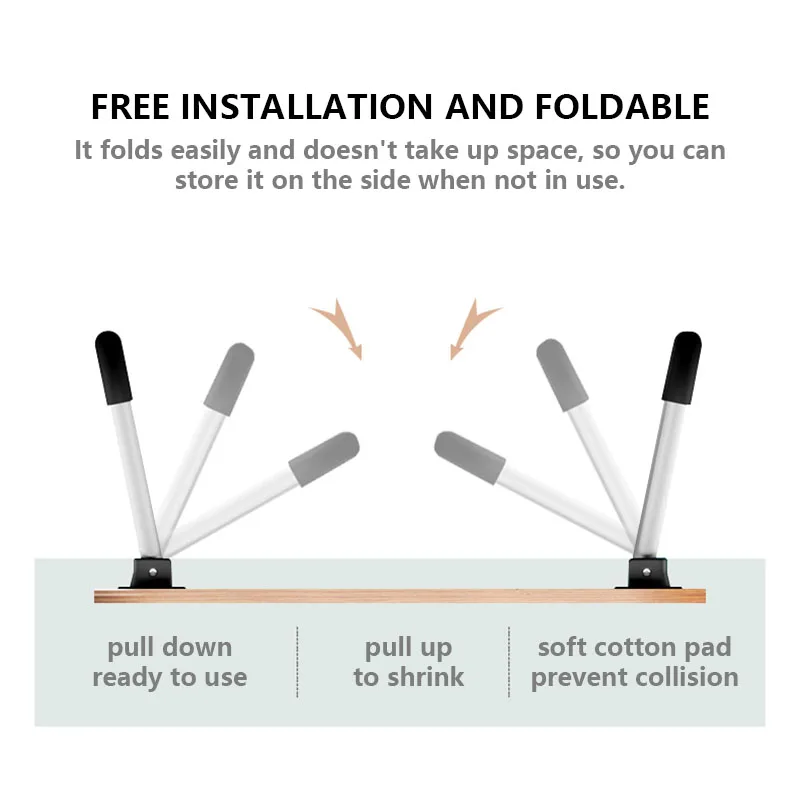 FREE INSTALLATION AND FOLDABLE

It folds easily and doesn't take up space, so you can store it on the side when not in use.

pull down ready to use

pull up to shrink

soft cotton pad prevent collision