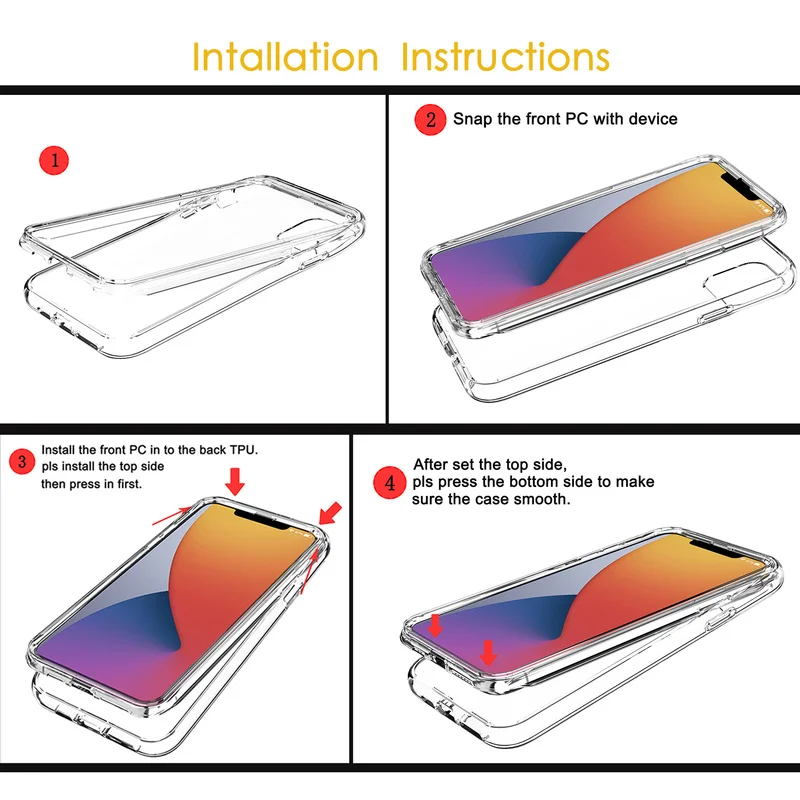 Intallation Instructions

1

2 Snap the front PC with device

3 Install the front PC in to the back TPU. pls install the top side then press in first.

4 After set the top side, pls press the bottom side to make sure the case smooth.