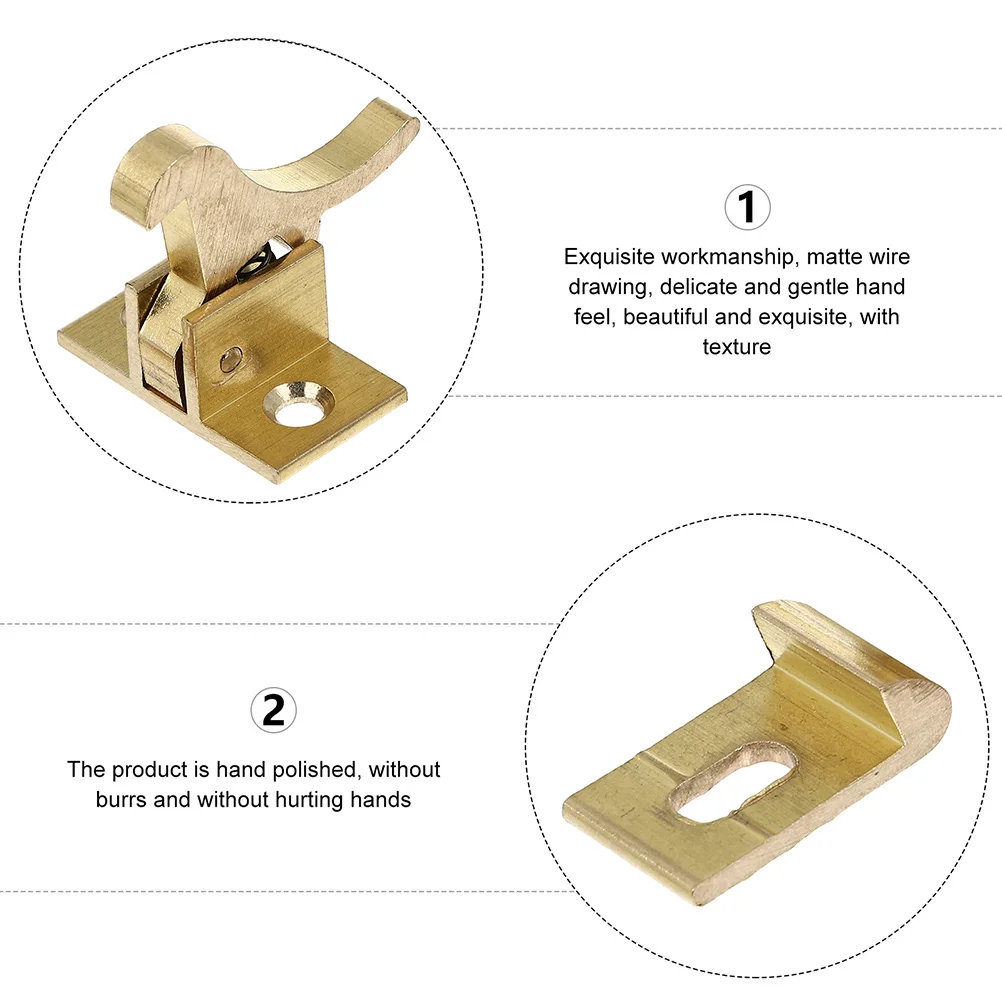 1

Exquisite workmanship, matte wire drawing, delicate and gentle hand feel, beautiful and exquisite, with texture

2

The product is hand polished, without burrs and without hurting hands