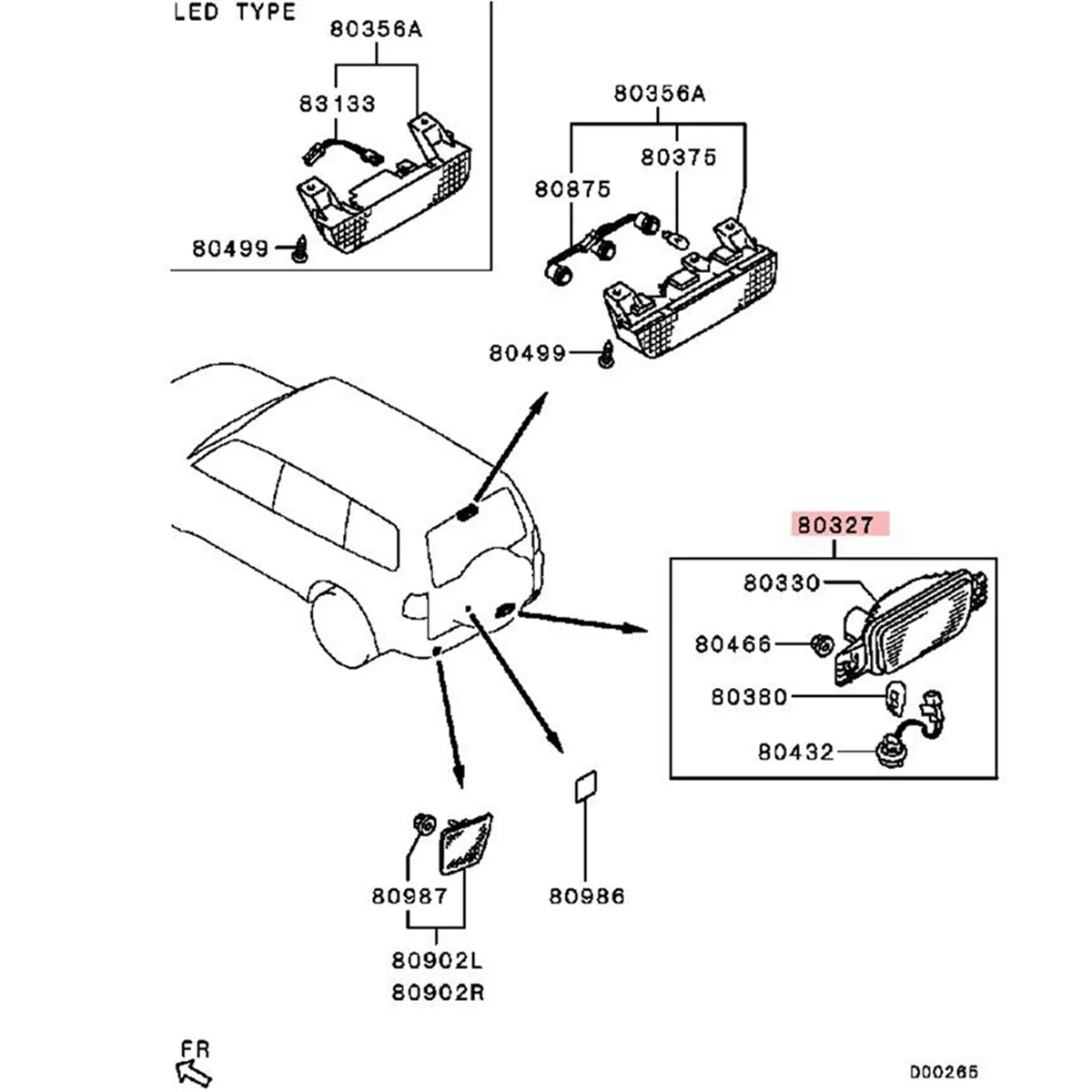 LED TYPE
80356A
83133
80499
80356A
80375
80875
80499
80327
80330
80466
80380
80432
80987
80986
80902L
80902R
FR
D00265