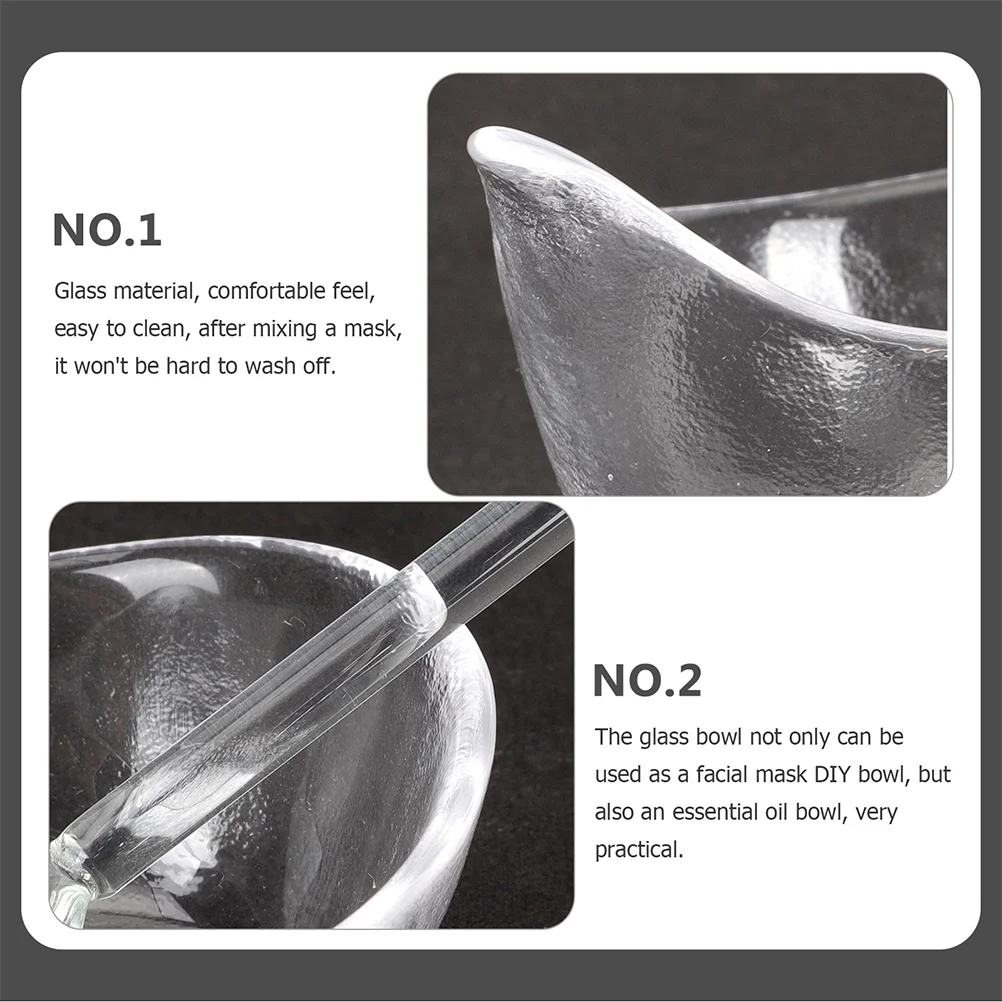 NO.1

Glass material, comfortable feel, easy to clean, after mixing a mask, it won't be hard to wash off.

NO.2

The glass bowl not only can be used as a facial mask DIY bowl, but also an essential oil bowl, very practical.