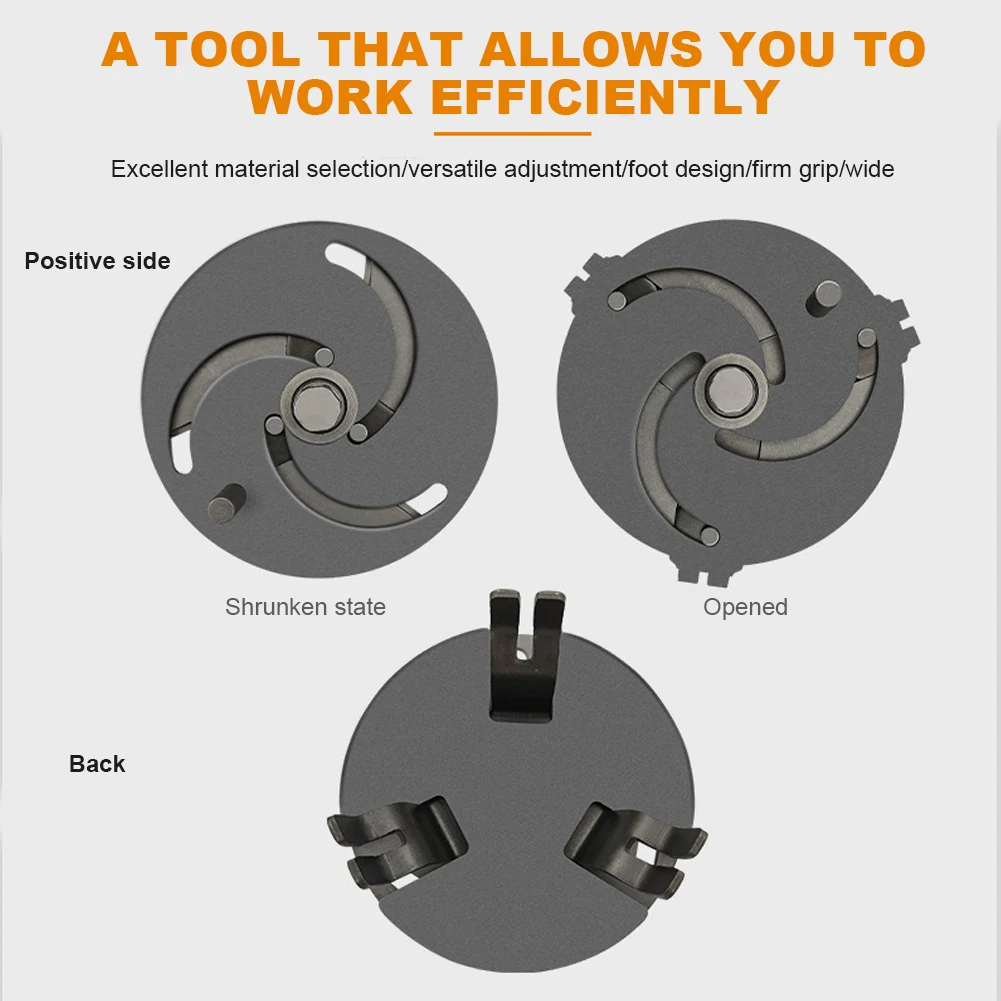 A TOOL THAT ALLOWS YOU TO WORK EFFICIENTLY

Excellent material selection/versatile adjustment/foot design/firm grip/wide

Positive side

Shrunken state

Opened

Back