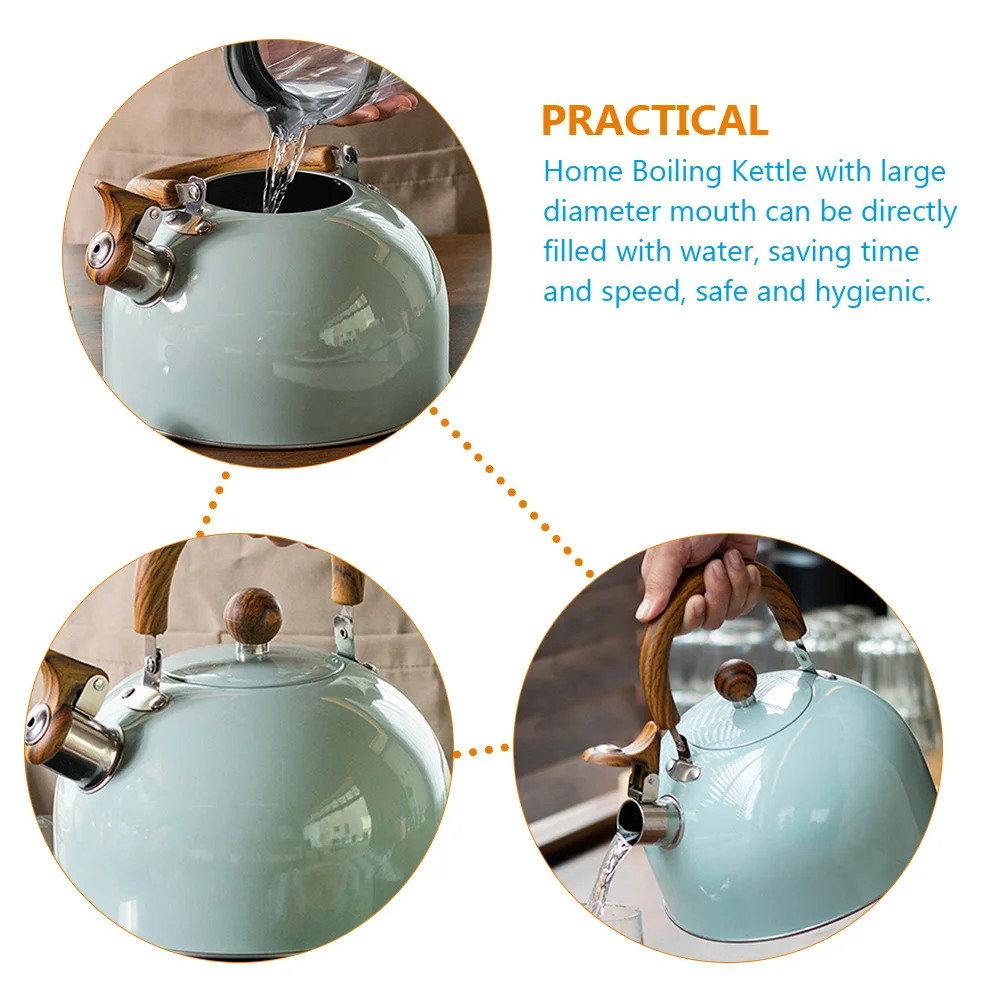 PRACTICAL

Home Boiling Kettle with large diameter mouth can be directly filled with water, saving time and speed, safe and hygienic.