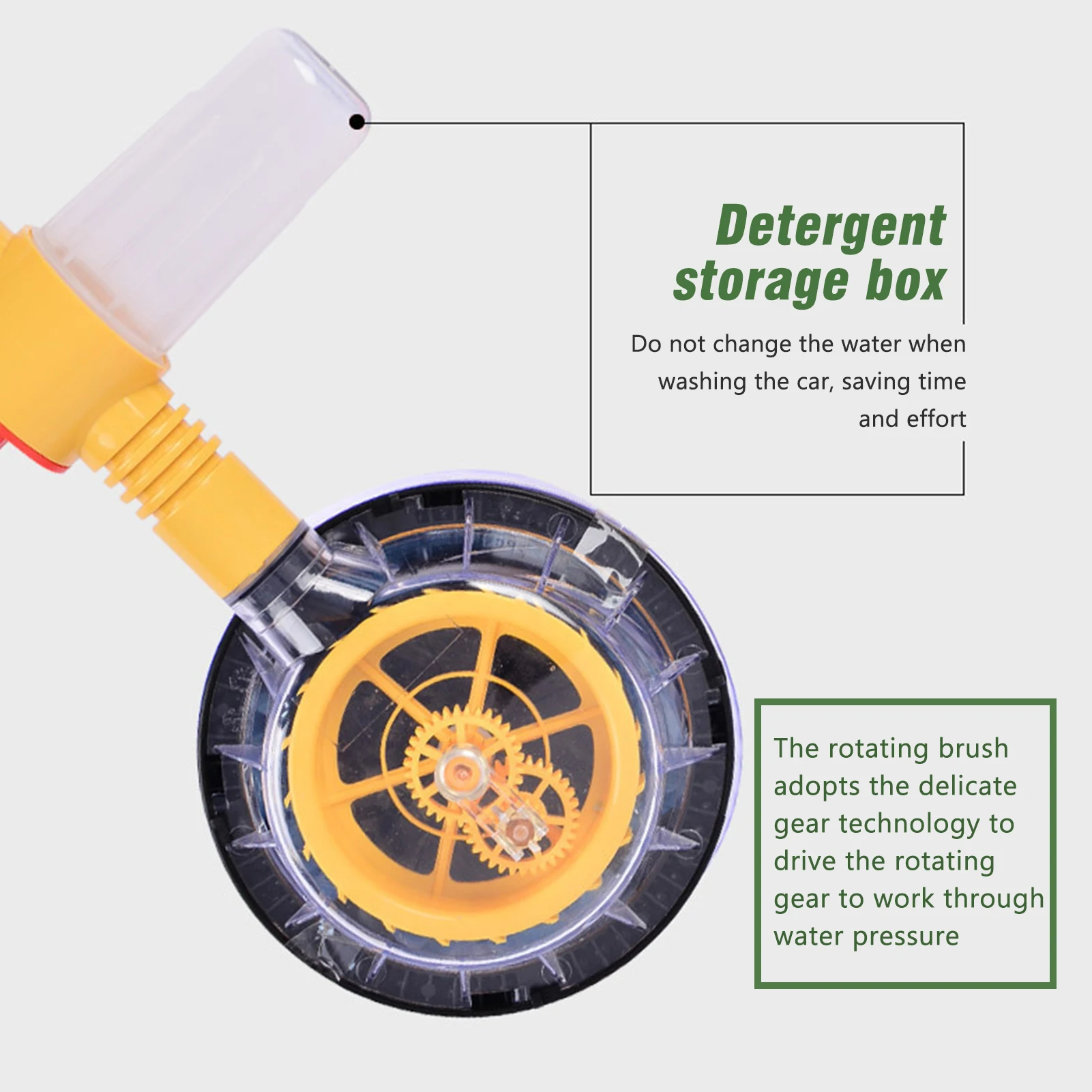 Detergent storage box

Do not change the water when washing the car, saving time and effort

The rotating brush adopts the delicate gear technology to drive the rotating gear to work through water pressure