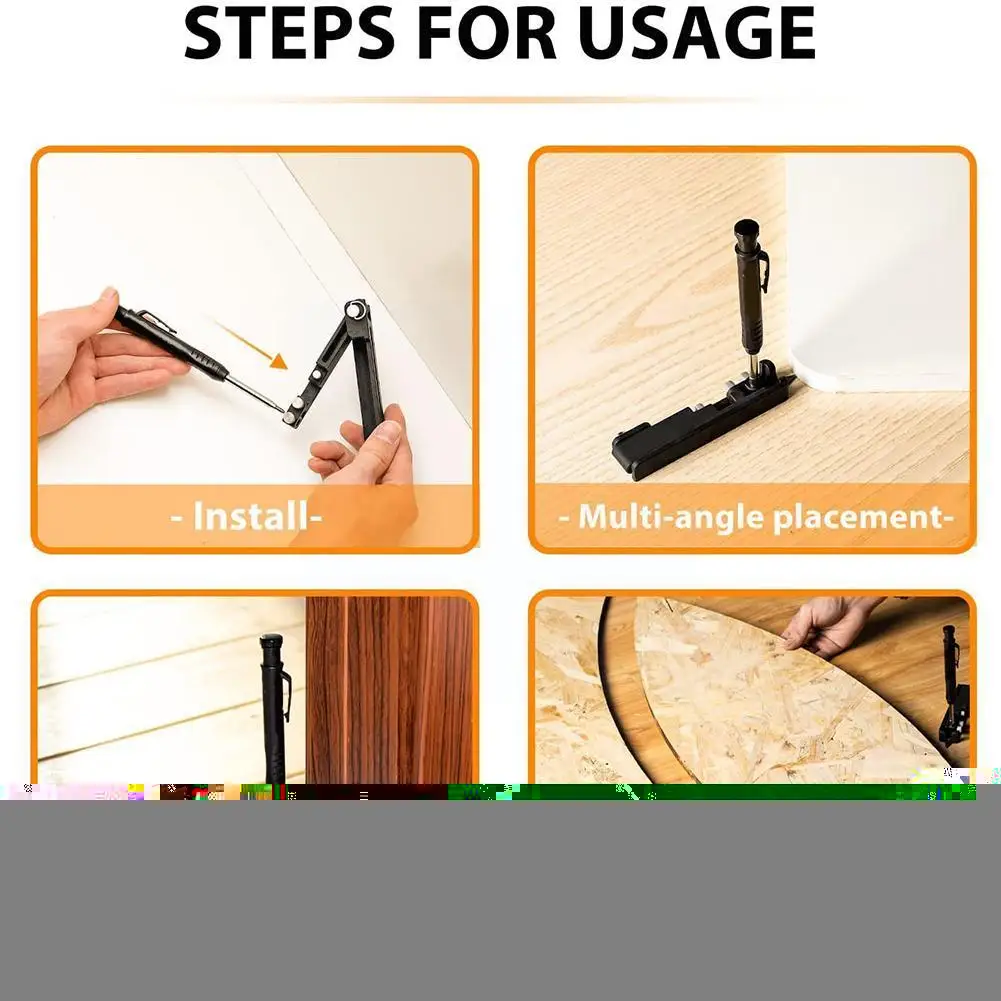 STEPS FOR USAGE

- Install-

- Multi-angle placement-