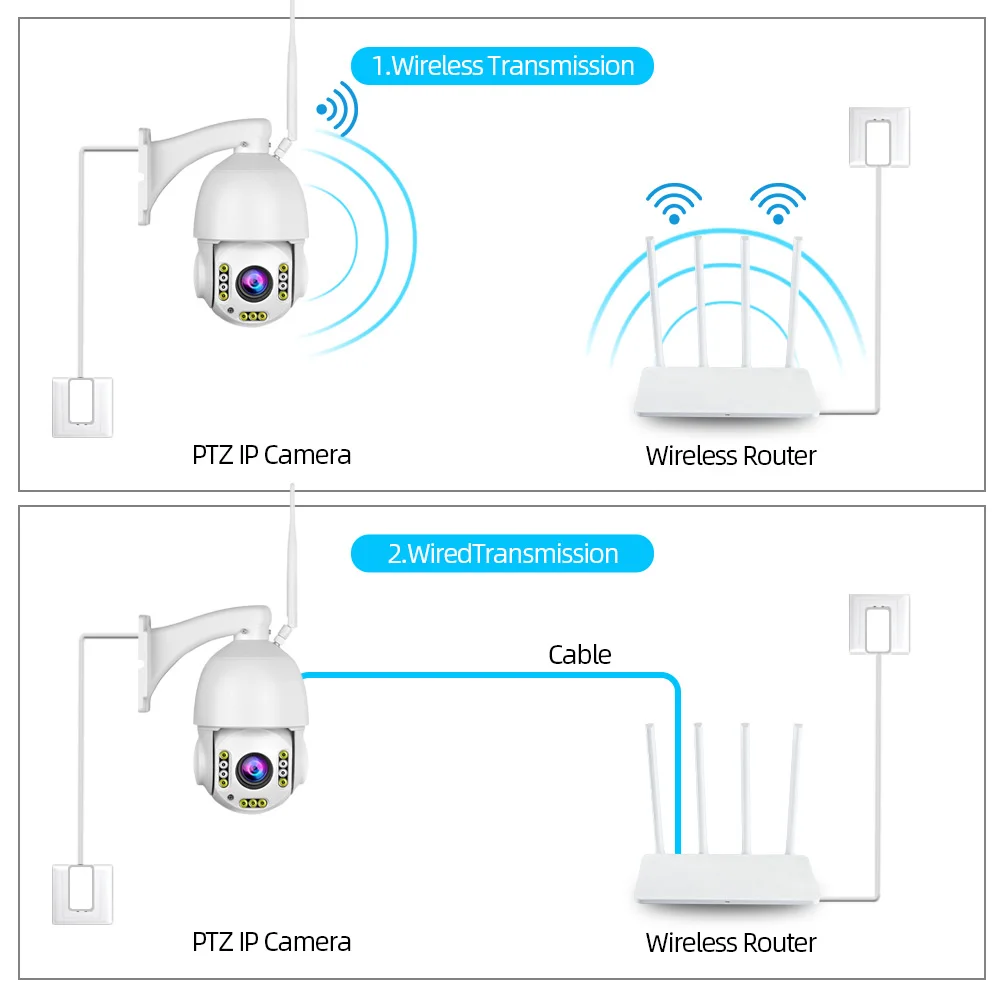 1.Wireless Transmission

PTZ IP Camera

Wireless Router

2.WiredTransmission

Cable

PTZ IP Camera

Wireless Router