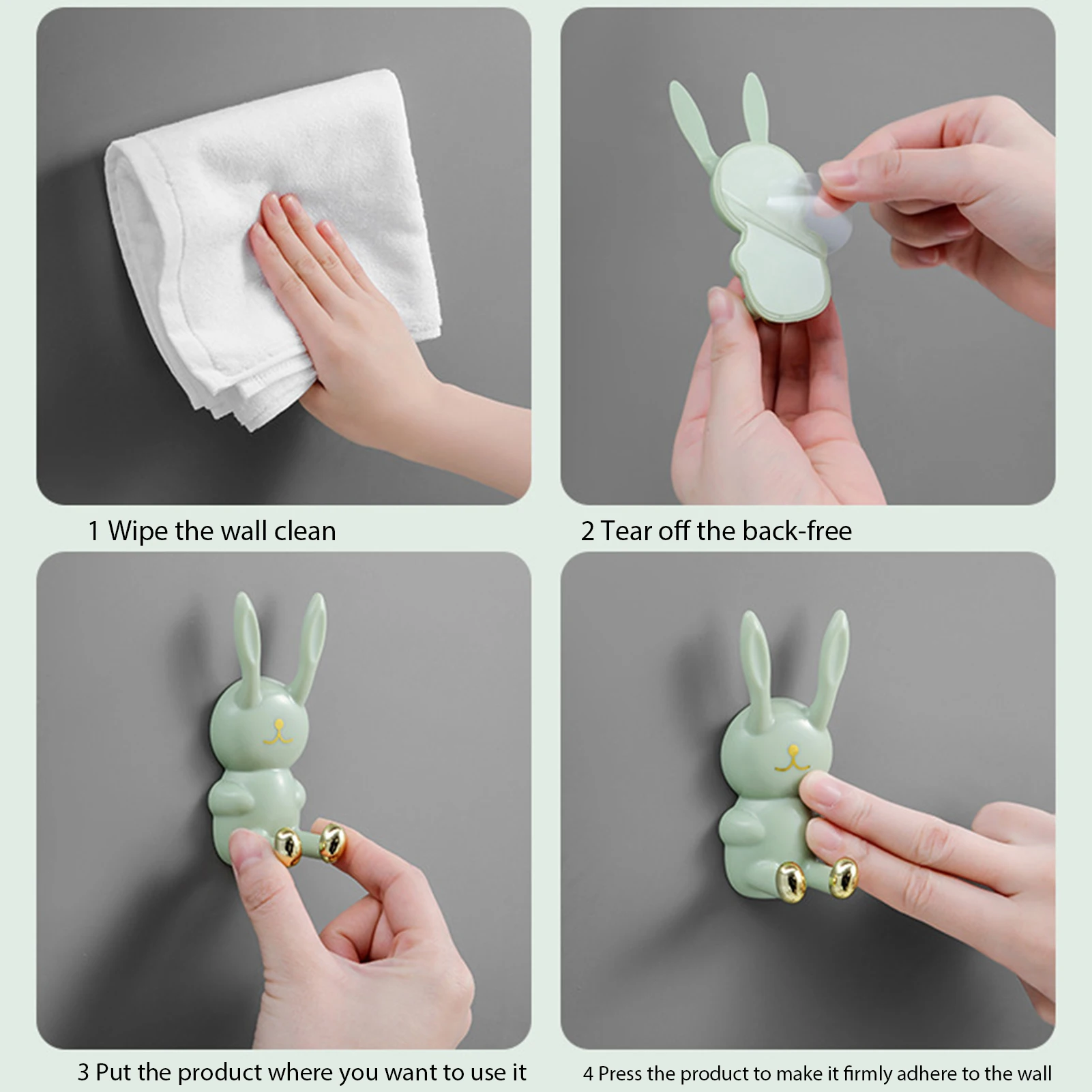 1 Wipe the wall clean

2 Tear off the back-free

3 Put the product where you want to use it

4 Press the product to make it firmly adhere to the wall