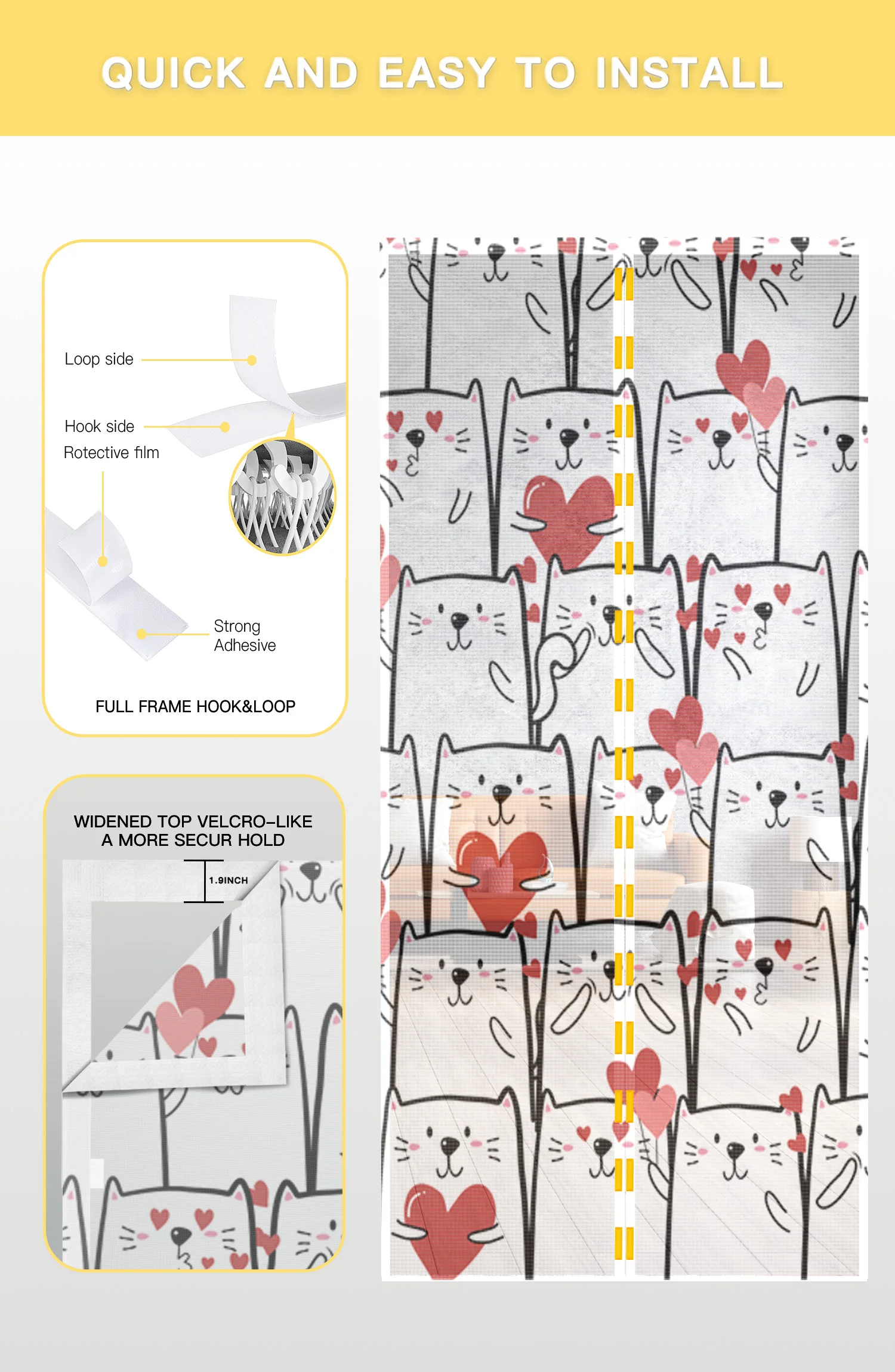 QUICK AND EASY TO INSTALL

Loop side

Hook side

Rotective film

Strong Adhesive

FULL FRAME HOOK&LOOP

WIDENED TOP VELCRO-LIKE
A MORE SECUR HOLD

1.9INCH