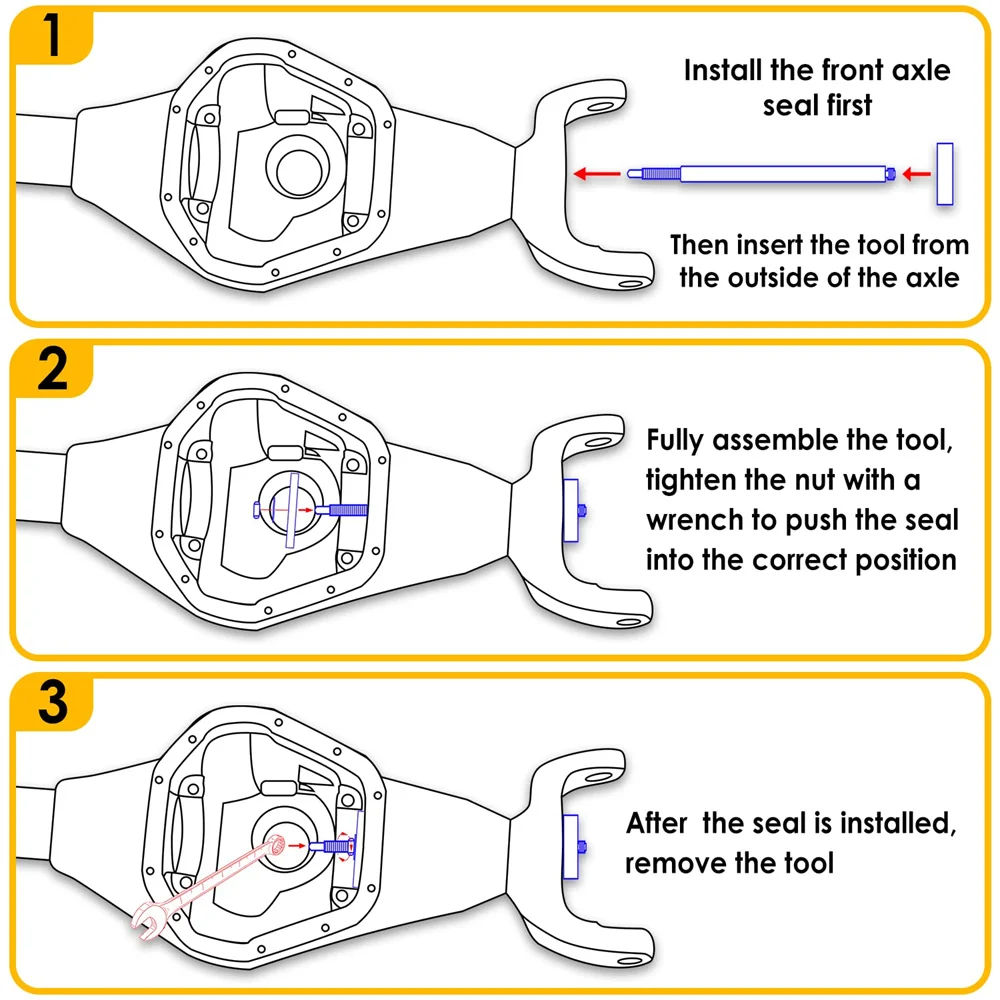 1

Install the front axle seal first

Then insert the tool from the outside of the axle

2

Fully assemble the tool, tighten the nut with a wrench to push the seal into the correct position

3

After  the seal is installed, remove the tool