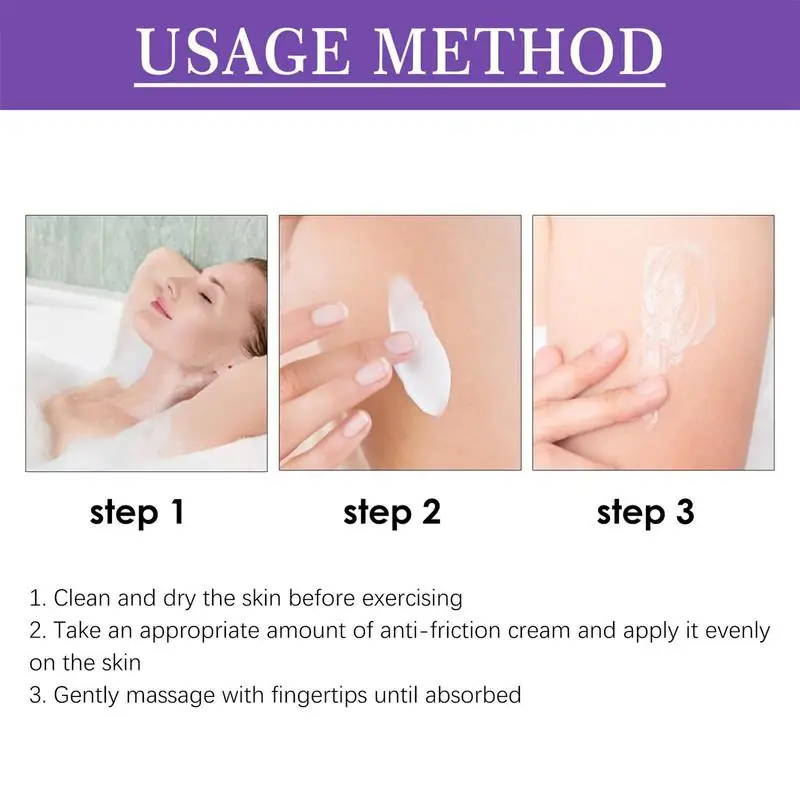 USAGE METHOD

step 1

step 2

step 3

1. Clean and dry the skin before exercising
2. Take an appropriate amount of anti-friction cream and apply it evenly on the skin
3. Gently massage with fingertips until absorbed