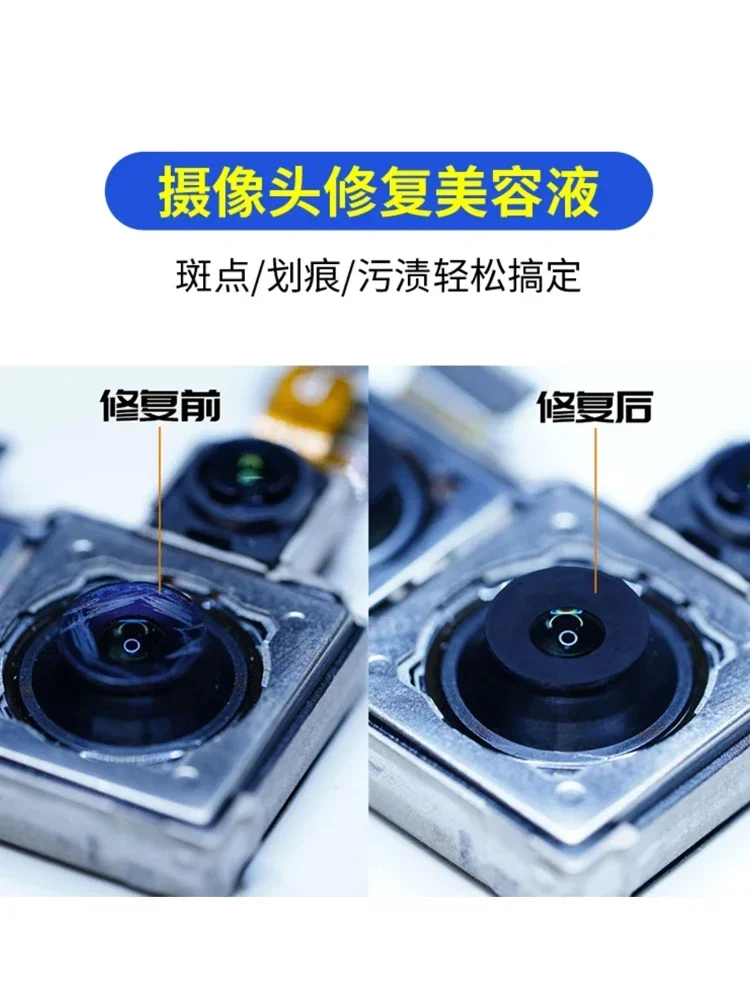 摄像头修复美容液

斑点/划痕/污渍轻松搞定

修复前

修复后