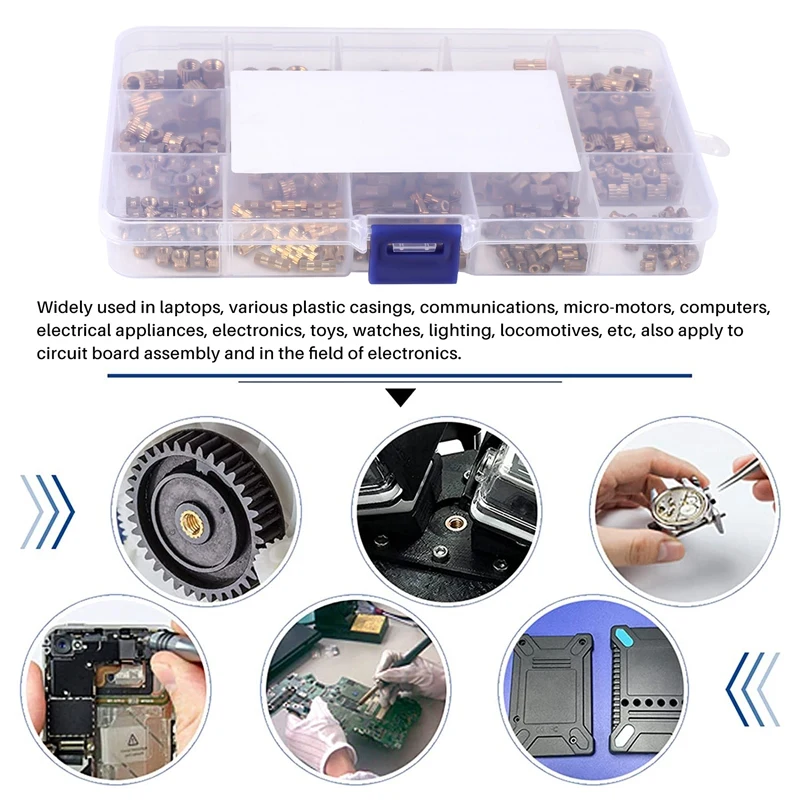 Widely used in laptops, various plastic casings, communications, micro-motors, computers, electrical appliances, electronics, toys, watches, lighting, locomotives, etc, also apply to circuit board assembly and in the field of electronics.