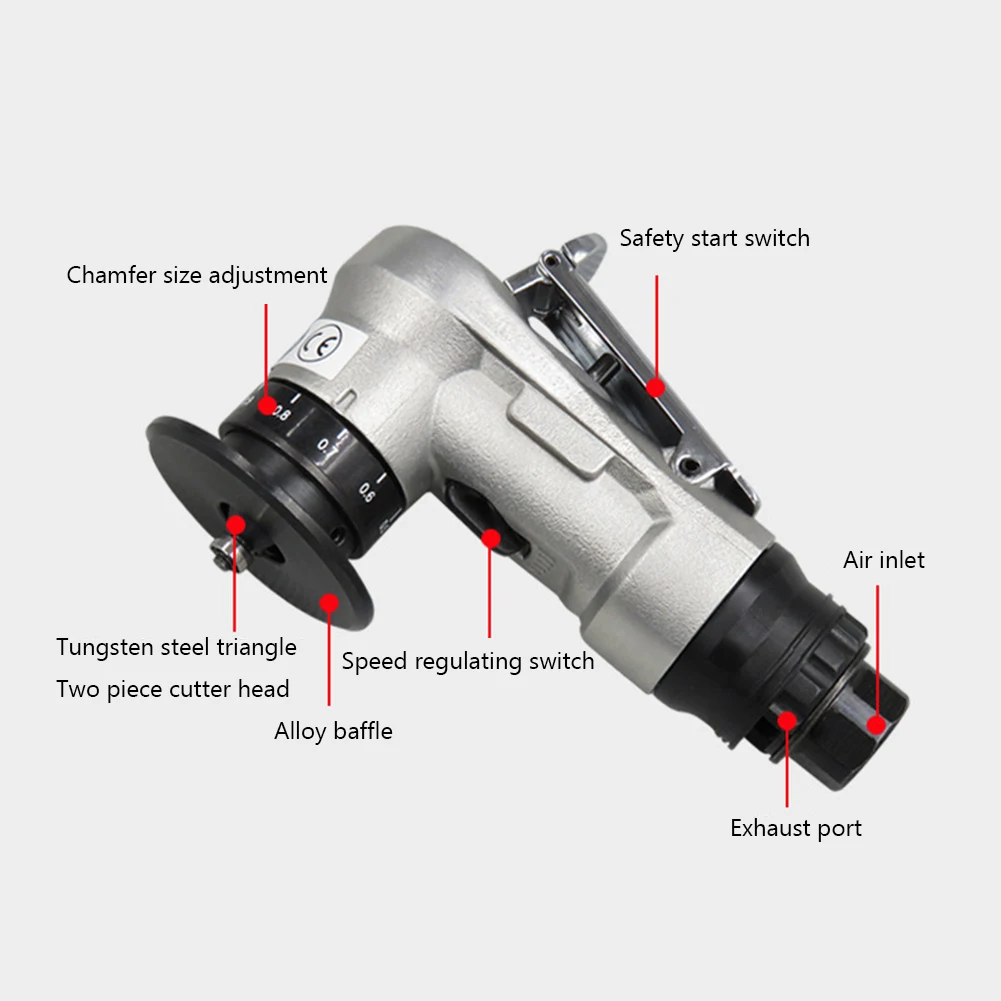 Safety start switch

Chamfer size adjustment

CE

0.8

0.7

0.6

Air inlet

Tungsten steel triangle

Two piece cutter head

Speed regulating switch

Alloy baffle

Exhaust port