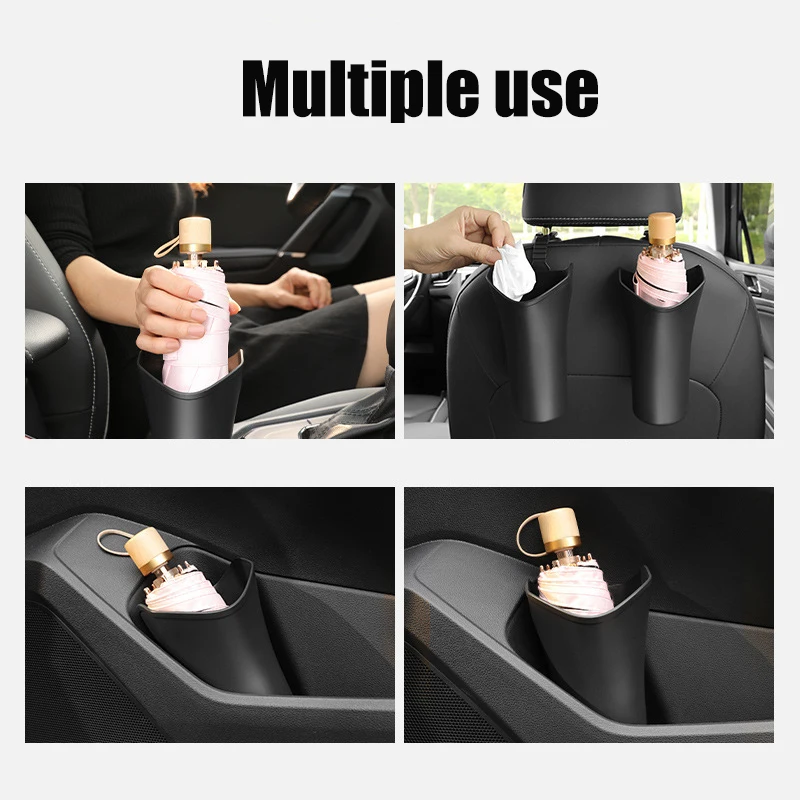 Multiple use