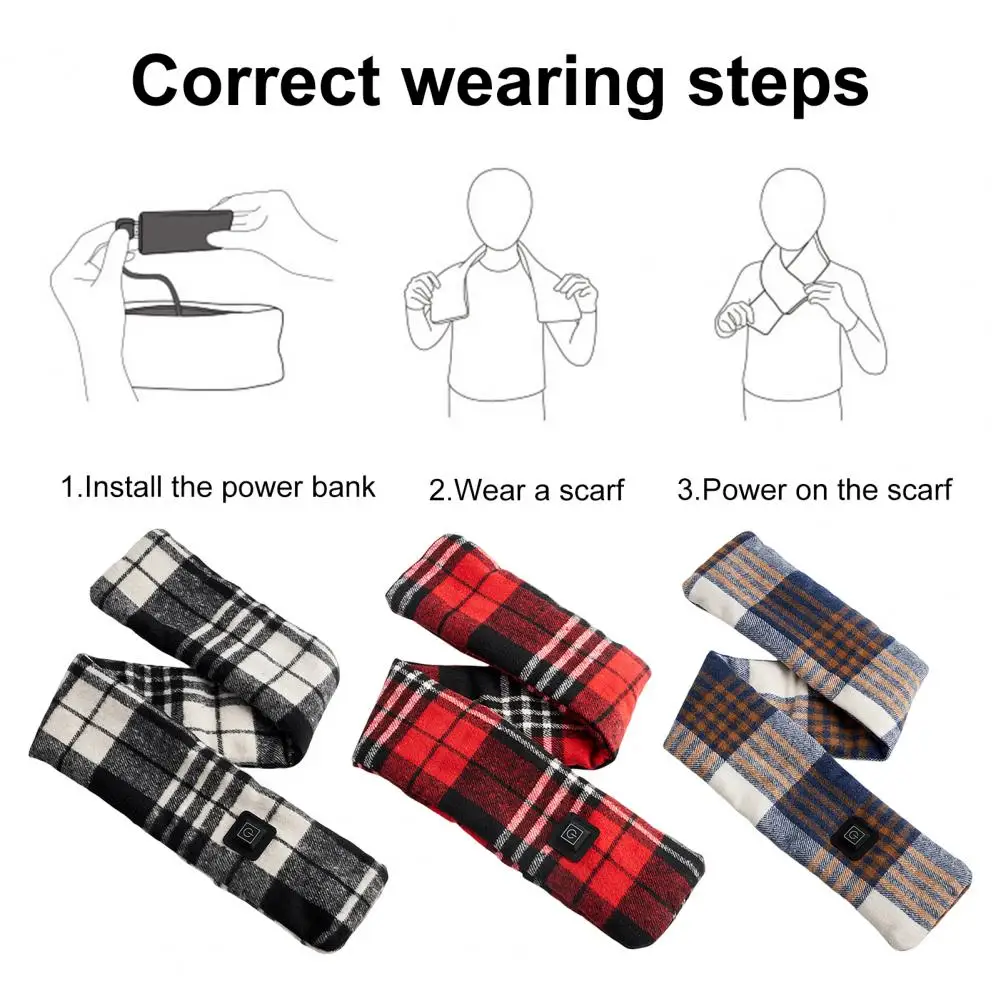 Correct wearing steps

1.Install the power bank

2.Wear a scarf

3.Power on the scarf