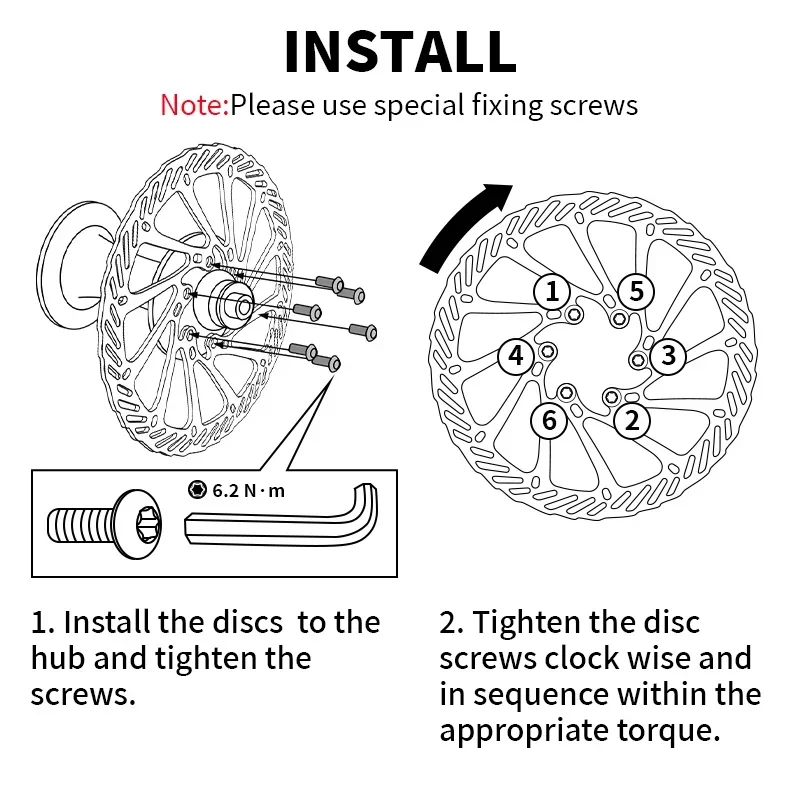 INSTALL

Note:Please use special fixing screws

6.2 N·m

1
5
4
3
6
2

1. Install the discs to the hub and tighten the screws.

2. Tighten the disc screws clock wise and in sequence within the appropriate torque.