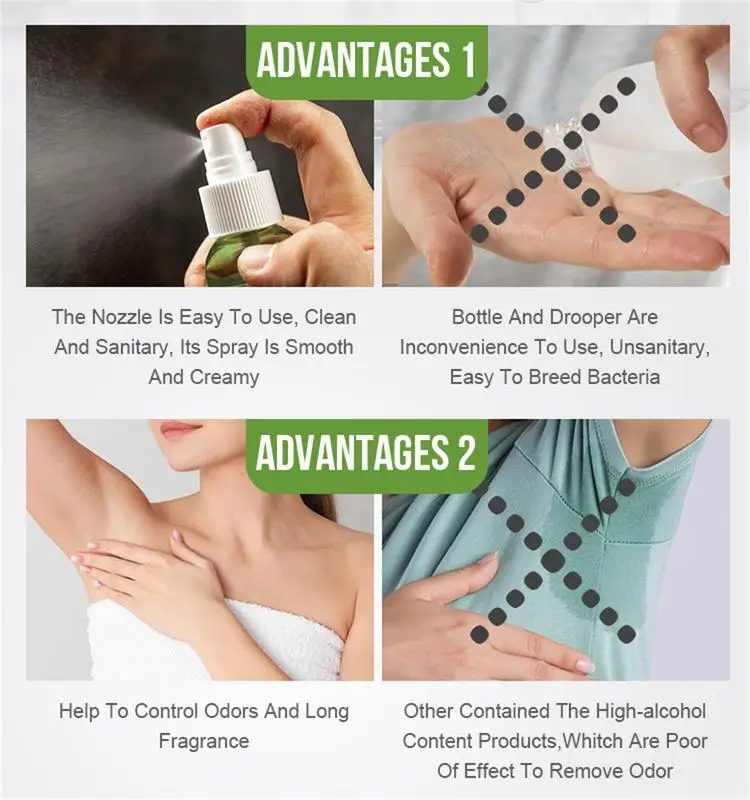 ADVANTAGES 1

The Nozzle Is Easy To Use, Clean And Sanitary, Its Spray Is Smooth And Creamy

Bottle And Drooper Are Inconvenience To Use, Unsanitary, Easy To Breed Bacteria

ADVANTAGES 2

Help To Control Odors And Long Fragrance

Other Contained The High-alcohol Content Products,Whitch Are Poor Of Effect To Remove Odor