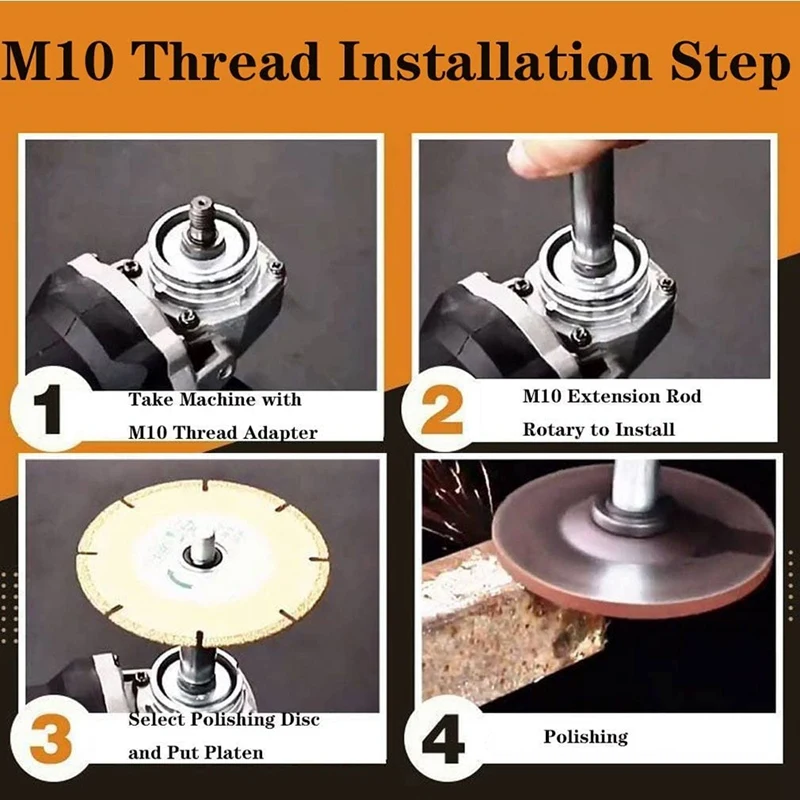 M10 Thread Installation Step

1 Take Machine with M10 Thread Adapter

2 M10 Extension Rod Rotary to Install

3 Select Polishing Disc and Put Platen

4 Polishing