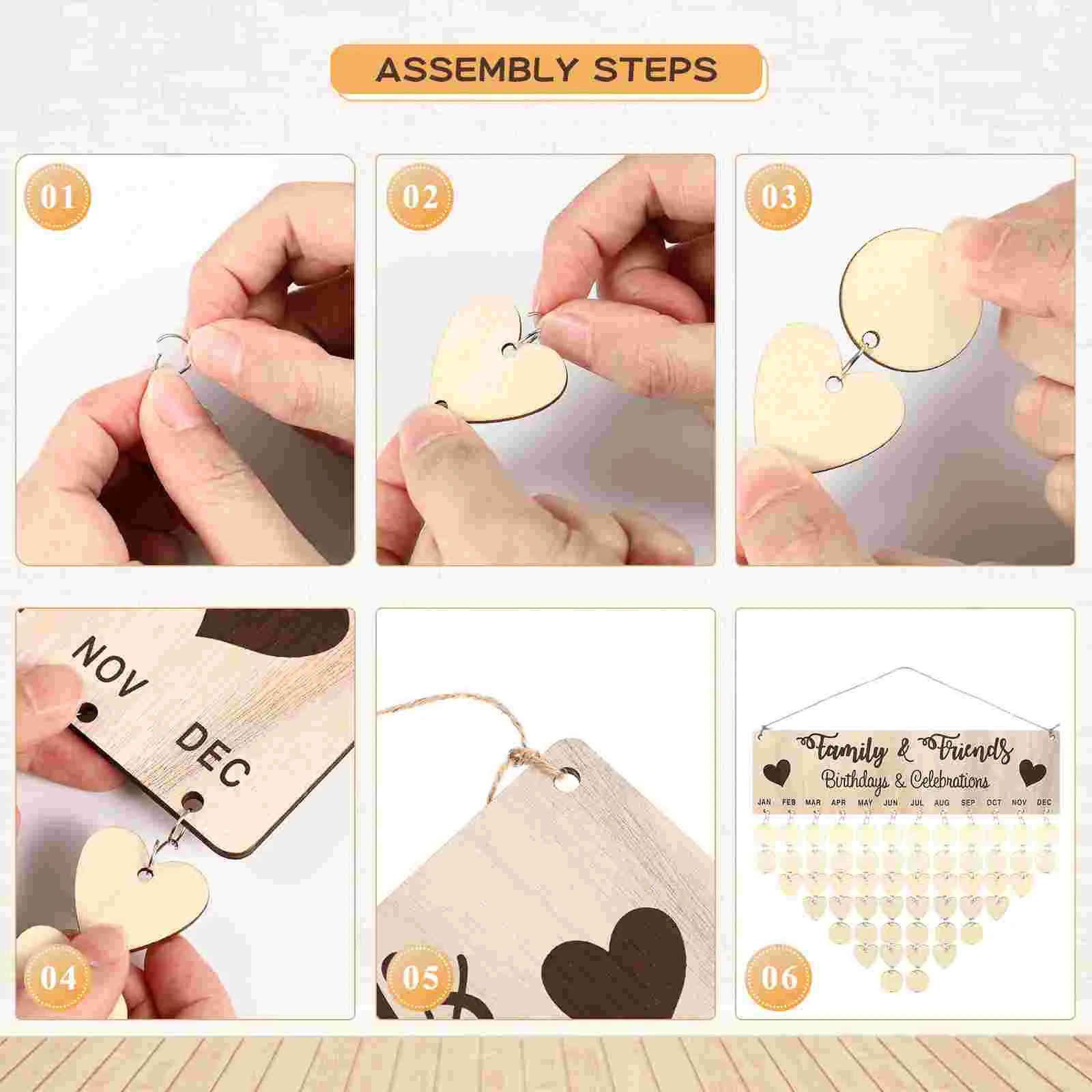 ASSEMBLY STEPS

01

02

03

NOV
DEC

04

05

Family & Friends
Birthdays & Celebrations
JAN FEB MAR APR MAY JUN JUL AUG SEP OCT NOV DEC

06