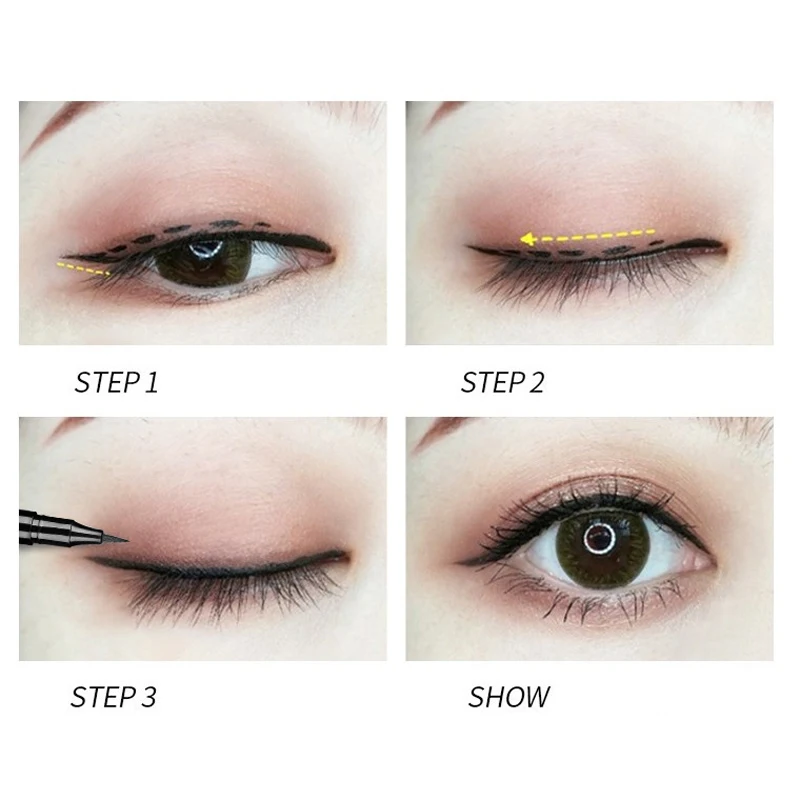 STEP 1

STEP 2

STEP 3

SHOW