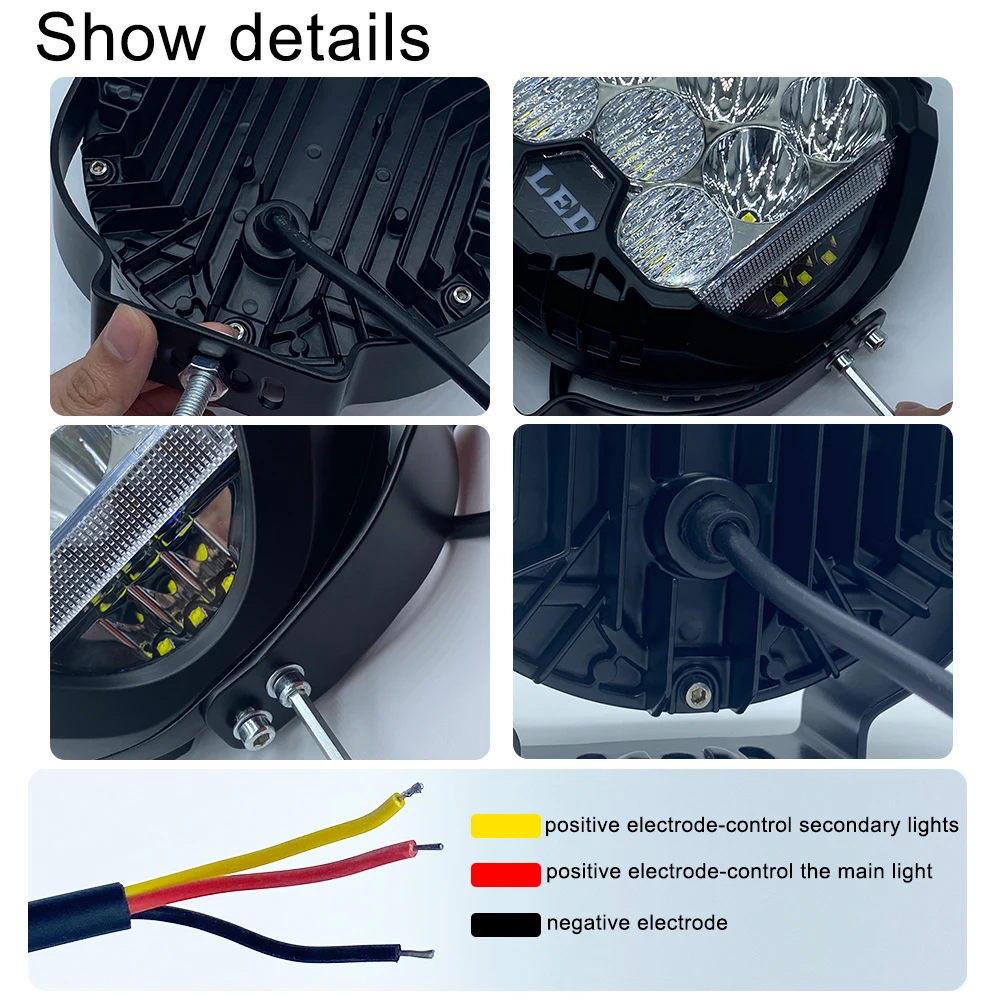 Show details

LED

positive electrode-control secondary lights

positive electrode-control the main light

negative electrode