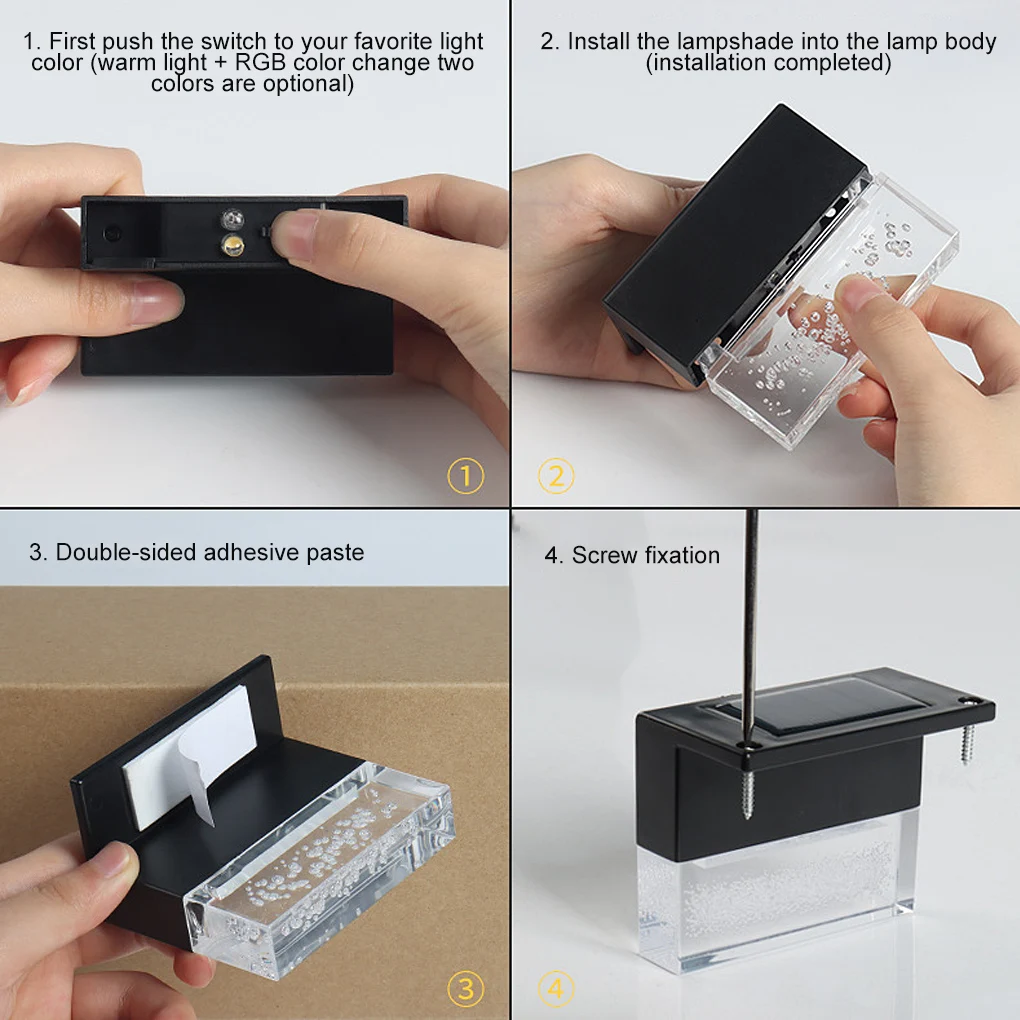 1. First push the switch to your favorite light color (warm light + RGB color change two colors are optional)

①

2. Install the lampshade into the lamp body (installation completed)

②

3. Double-sided adhesive paste

③

4. Screw fixation

④