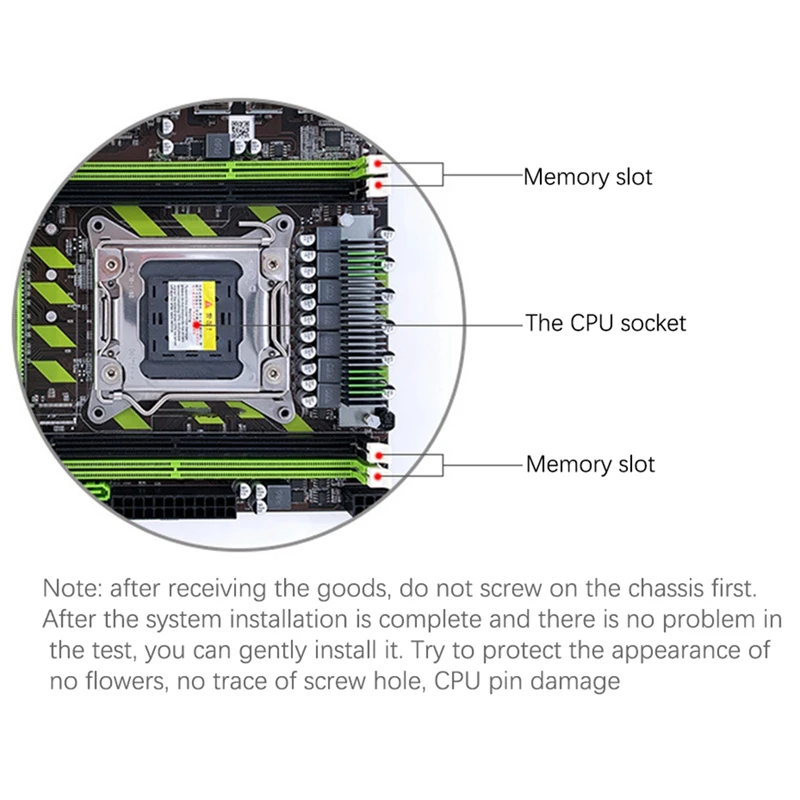 Memory slot

The CPU socket

Memory slot

Note: after receiving the goods, do not screw on the chassis first. After the system installation is complete and there is no problem in the test, you can gently install it. Try to protect the appearance of no flowers, no trace of screw hole, CPU pin damage