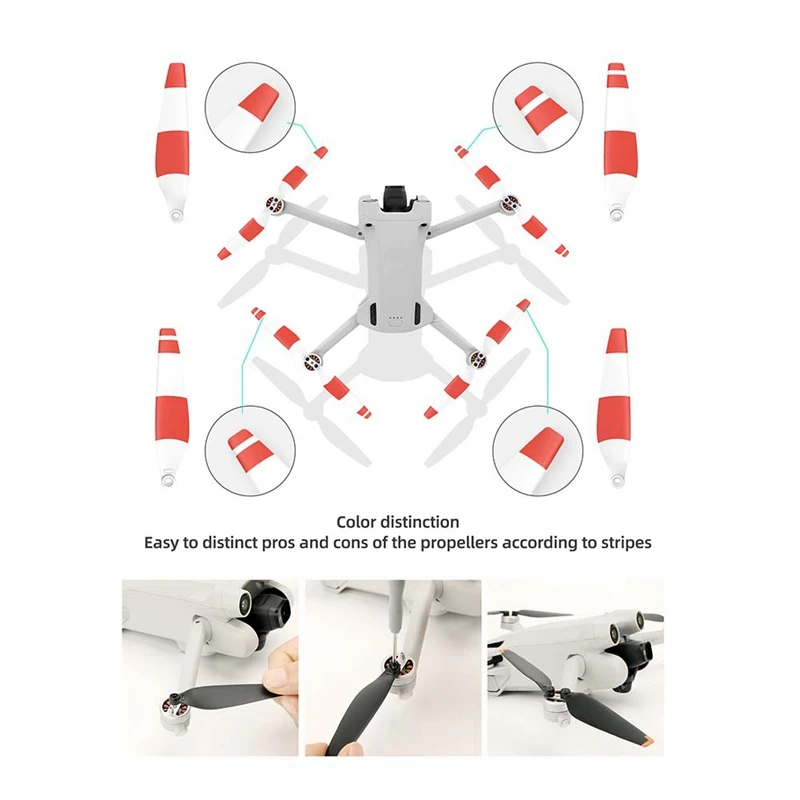 Color distinction
Easy to distinct pros and cons of the propellers according to stripes