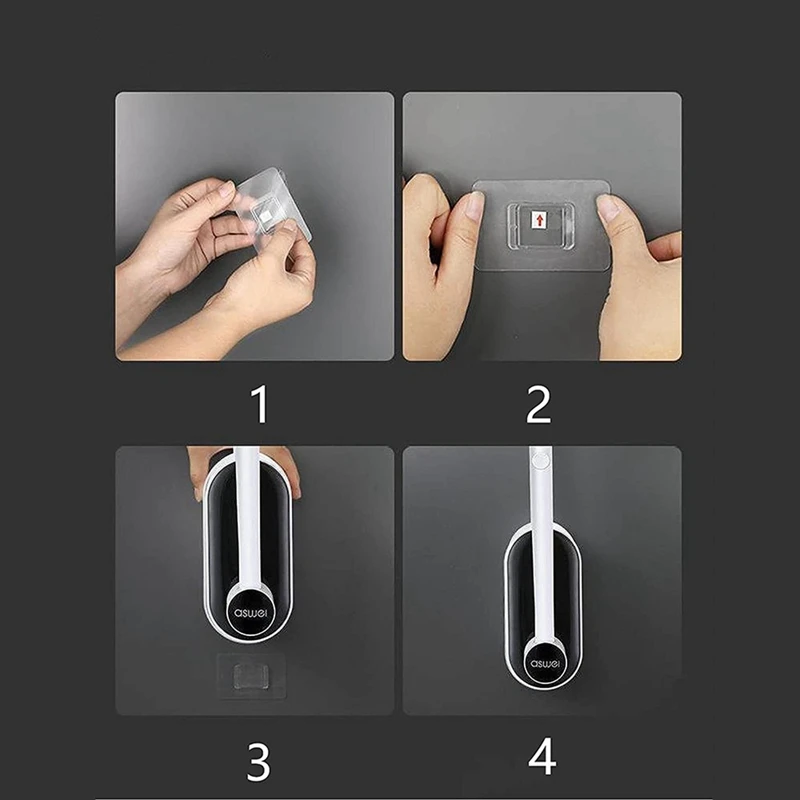 1

2

aswei

3

aswei

4