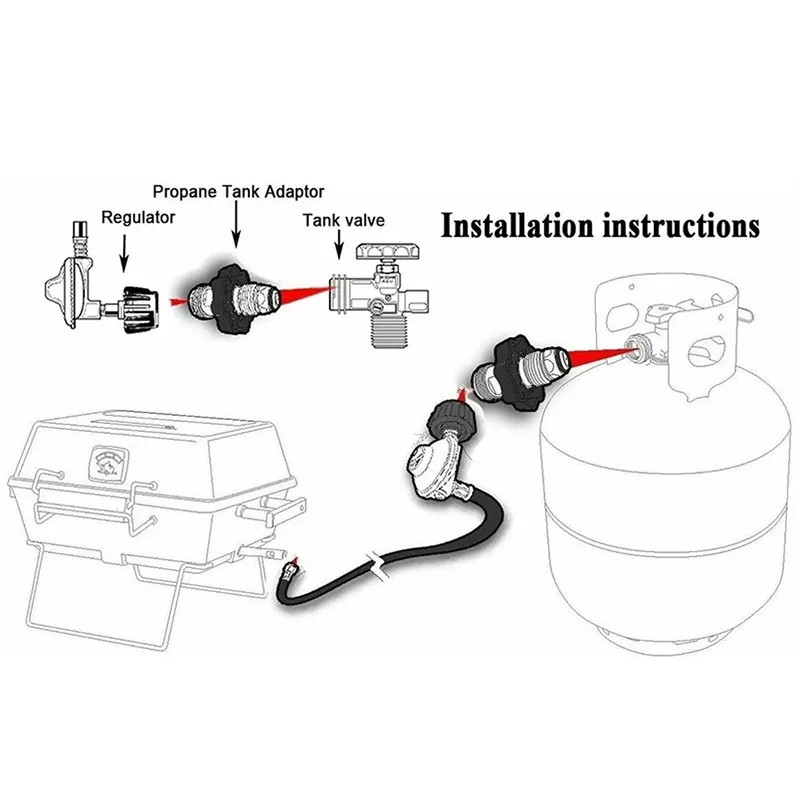 Propane Tank Adaptor

Regulator

Tank valve

Installation instructions