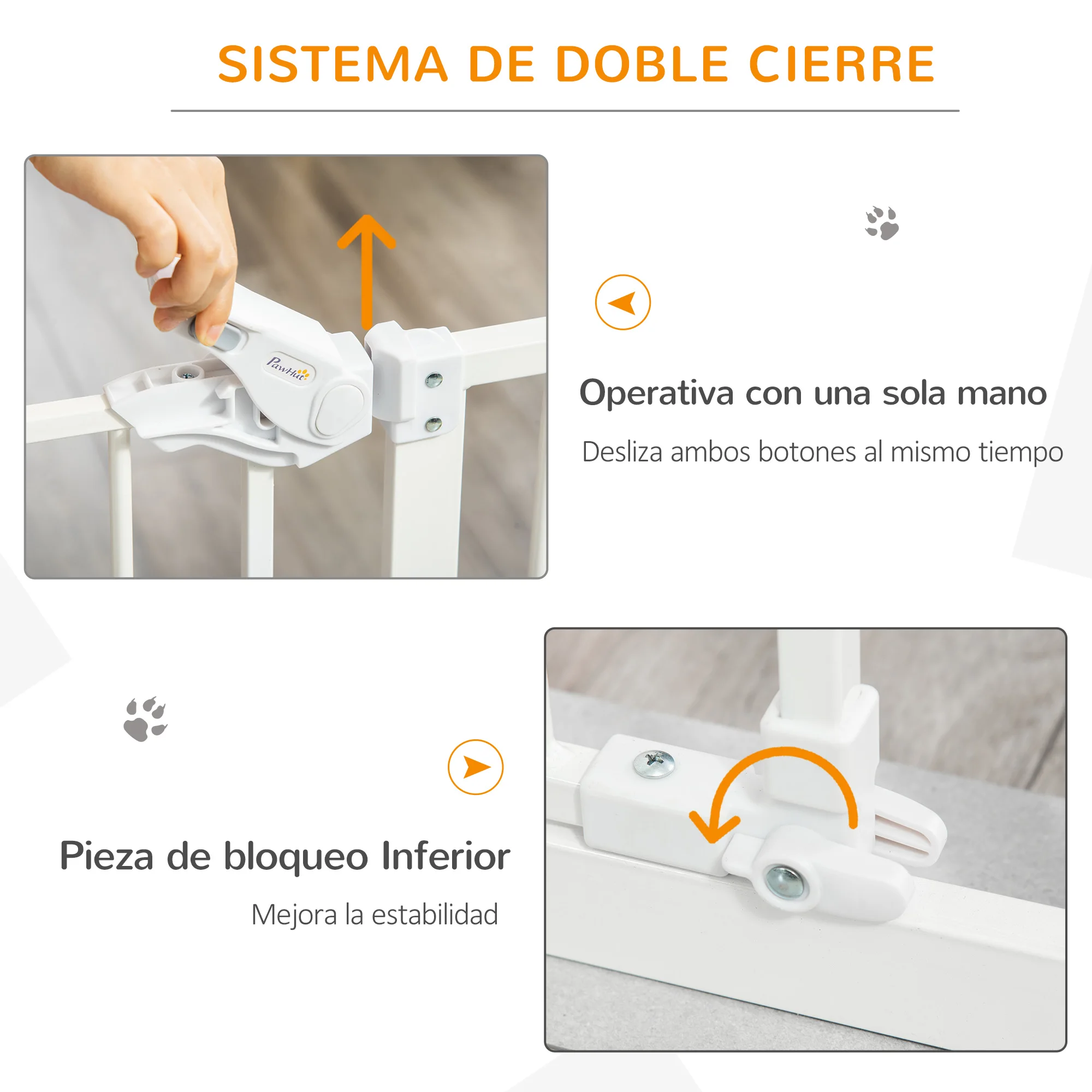 SISTEMA DE DOBLE CIERRE

PawHut

Operativa con una sola mano

Desliza ambos botones al mismo tiempo

Pieza de bloqueo Inferior

Mejora la estabilidad