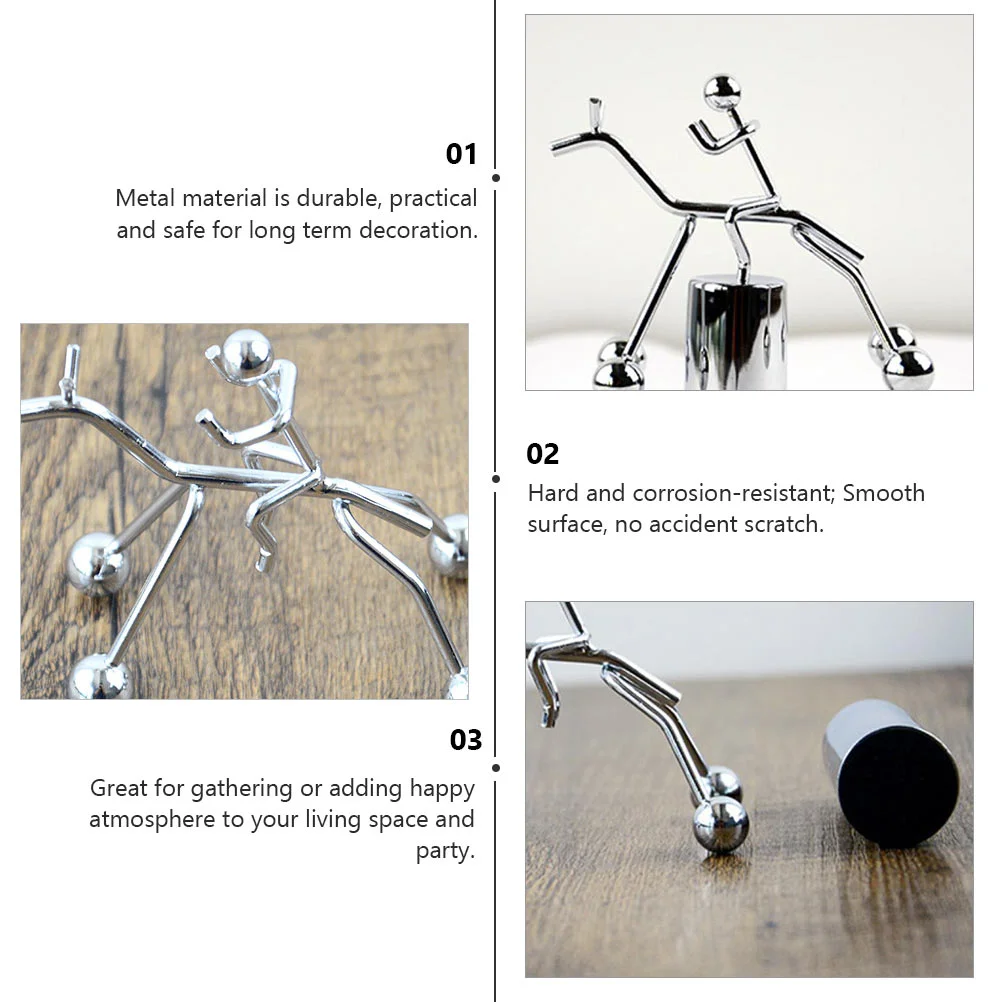 01

Metal material is durable, practical and safe for long term decoration.

02

Hard and corrosion-resistant; Smooth surface, no accident scratch.

03

Great for gathering or adding happy atmosphere to your living space and party.