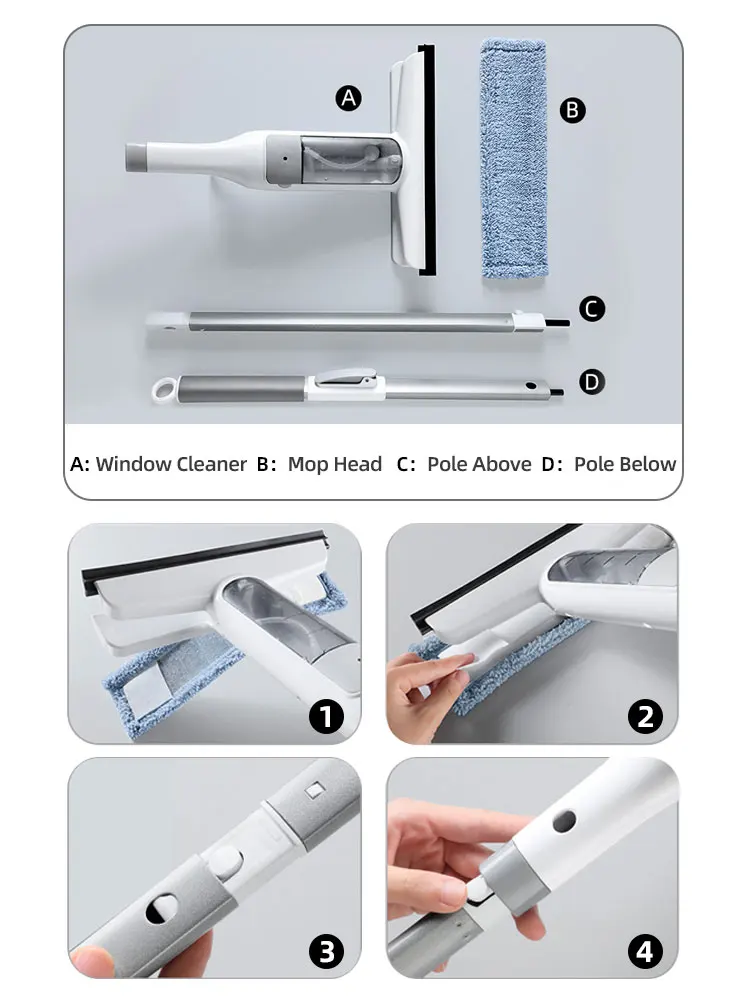 A

B

C

D

A: Window Cleaner B: Mop Head C: Pole Above D: Pole Below

1

2

3

4