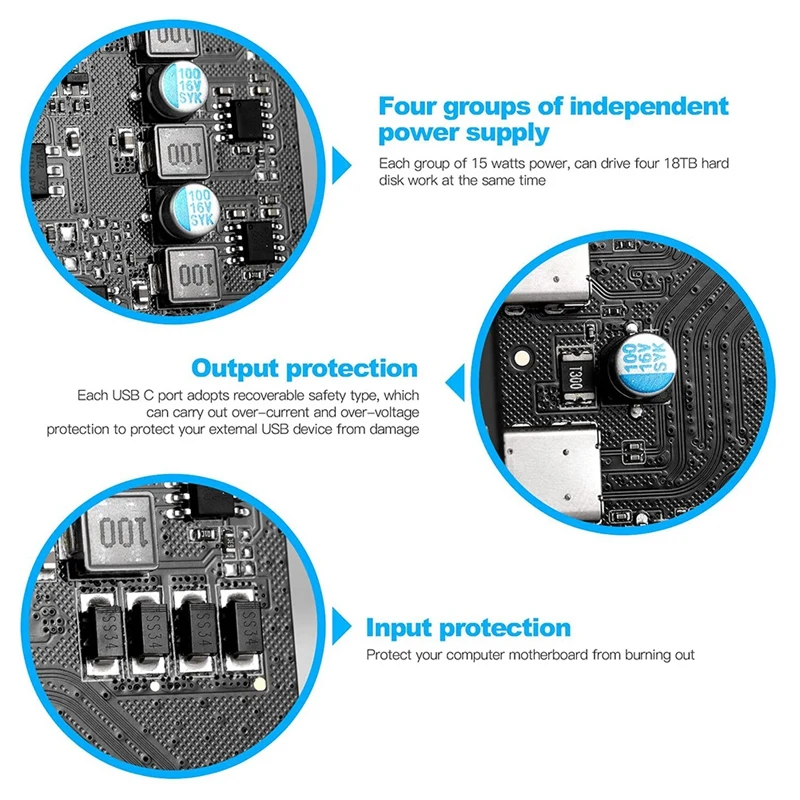 100
100
16V
SYK
100
100
16V
SYK
100

Four groups of independent power supply

Each group of 15 watts power, can drive four 18TB hard disk work at the same time

T300
100
16V
SYK

Output protection

Each USB C port adopts recoverable safety type, which can carry out over-current and over-voltage protection to protect your external USB device from damage

100
SS34
SS34
SS34
SS34

Input protection

Protect your computer motherboard from burning out