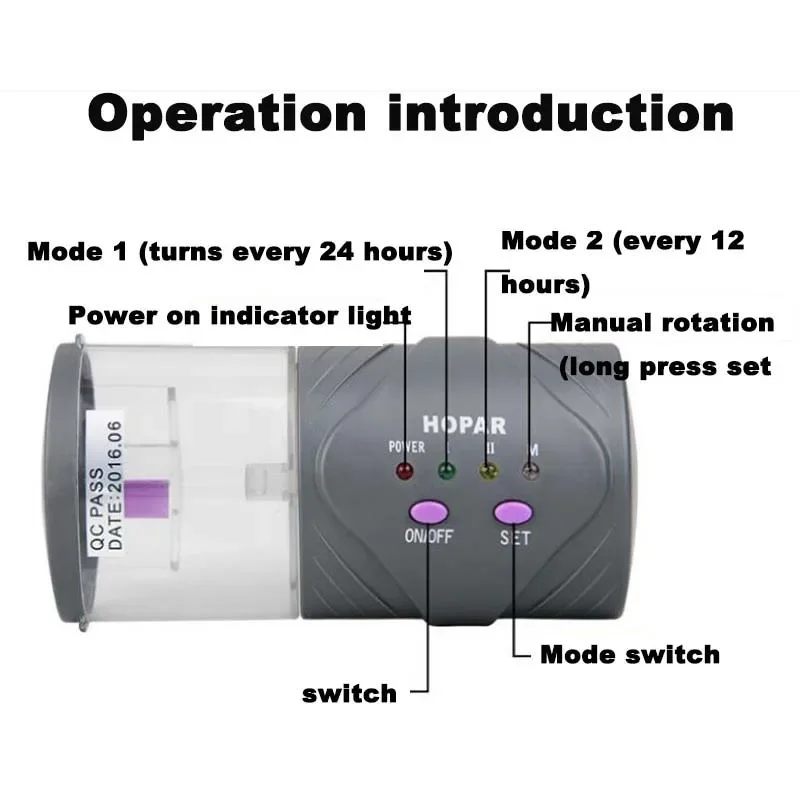 Operation introduction

Mode 1 (turns every 24 hours)

Mode 2 (every 12 hours)

Power on indicator light

Manual rotation (long press set

QC PASS
DATE:2016.06

HOPAR

POWER I II M

ON/OFF SET

Mode switch

switch